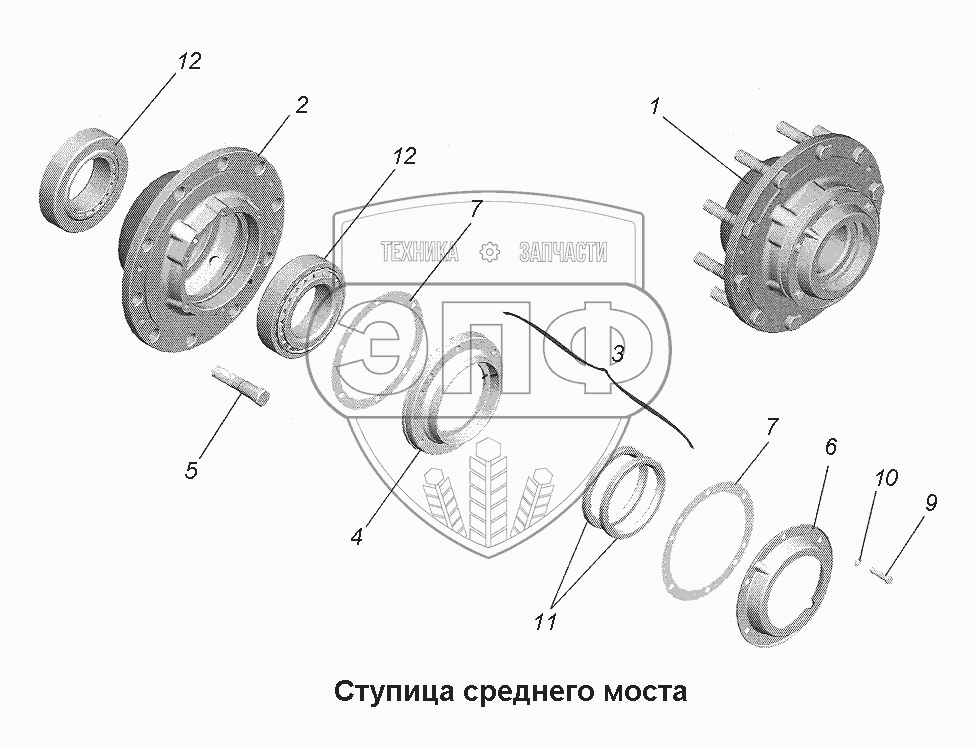 12
2
12
7
1
ТЕХНИКА ЗАПЧАСТИ
ЭПФ
3
5
4
7
6
10
9
11

Ступица среднего моста