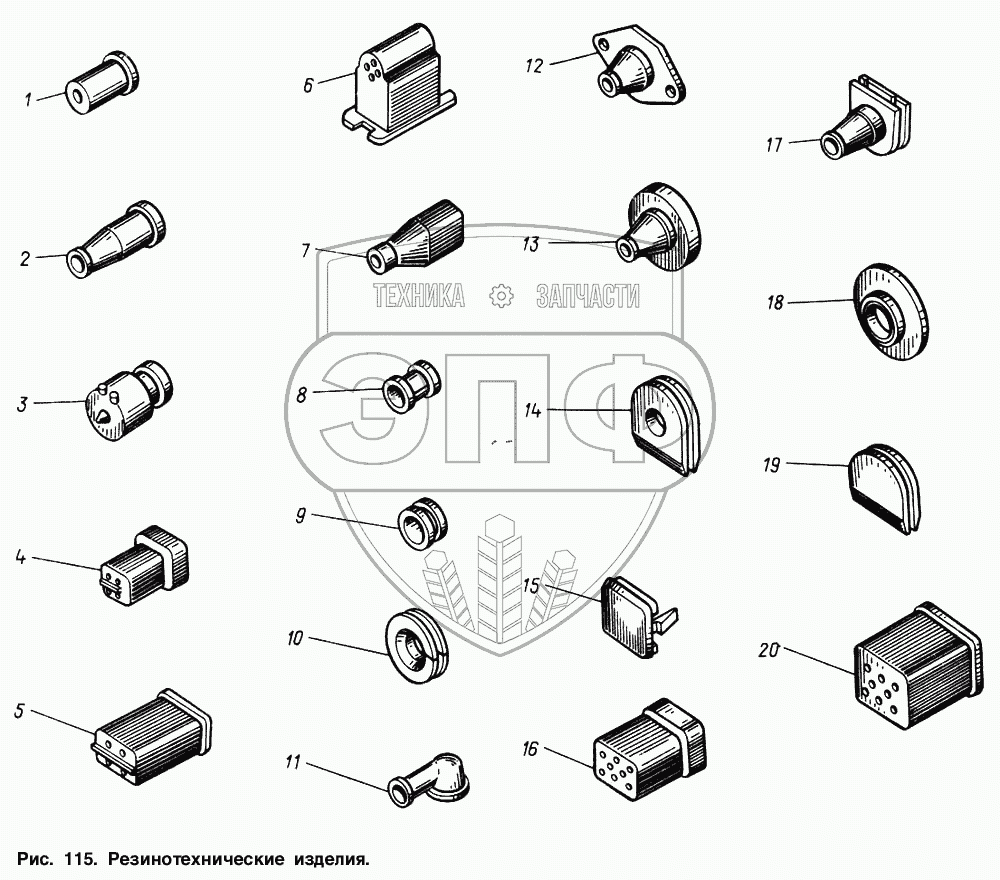 1
2
3
4
5
6
7
8
9
10
11
12
13
14
15
16
17
18
19
20

ТЕХНИКА ЗАПЧАСТИ
ЭПФ

Рис. 115. Резинотехнические изделия.