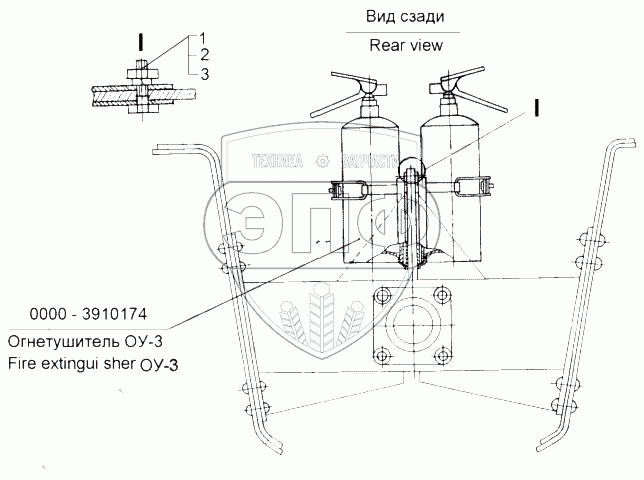 Вид сзади

Rear view

I

1
2
3

I

ТЕХНИКА ЗАПЧАСТИ

ЭПФ

0000 - 3910174

Огнетушитель ОУ-3

Fire extingui sher ОУ-3