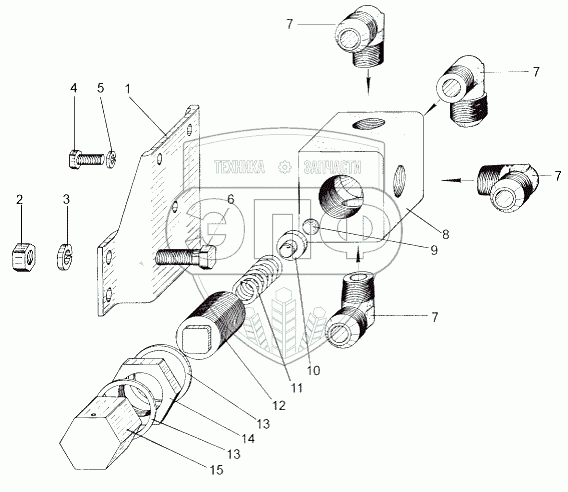 7
7
4
5
1
ТЕХНИКА ЗАПЧАСТИ
7
2
3
6
8
9
7
10
11
12
13
14
13
15