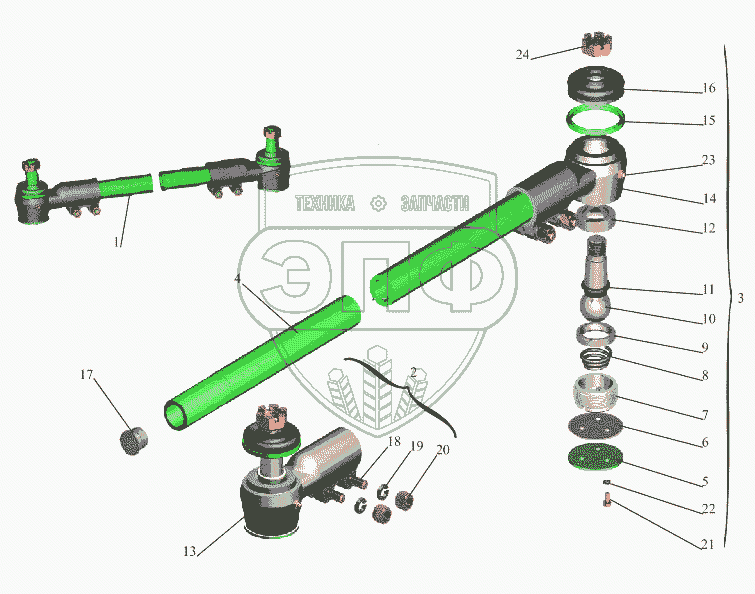 24
16
15
23
14
12
11
10
9
8
7
6
5
22
21
3
ТЕХНИКА ЗАПЧАСТИ
ЭПФ
1
4
2
17
18
19
20
13