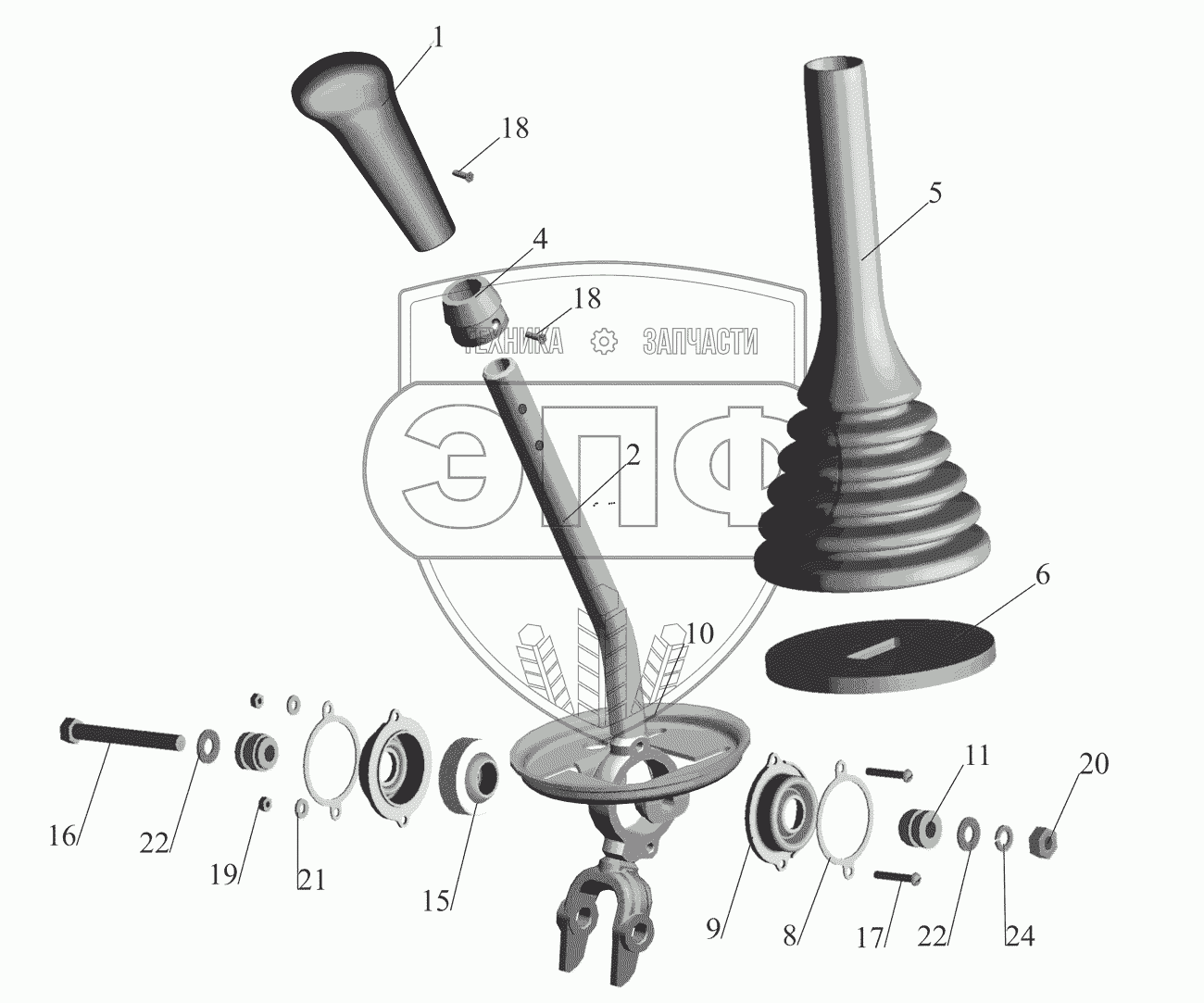 1
18
5
4
18
ТЕХНИКА ЗАПЧАСТИ
ЭПФ
2
6
10
11
20
16
22
19
21
15
9
8
17
22
24