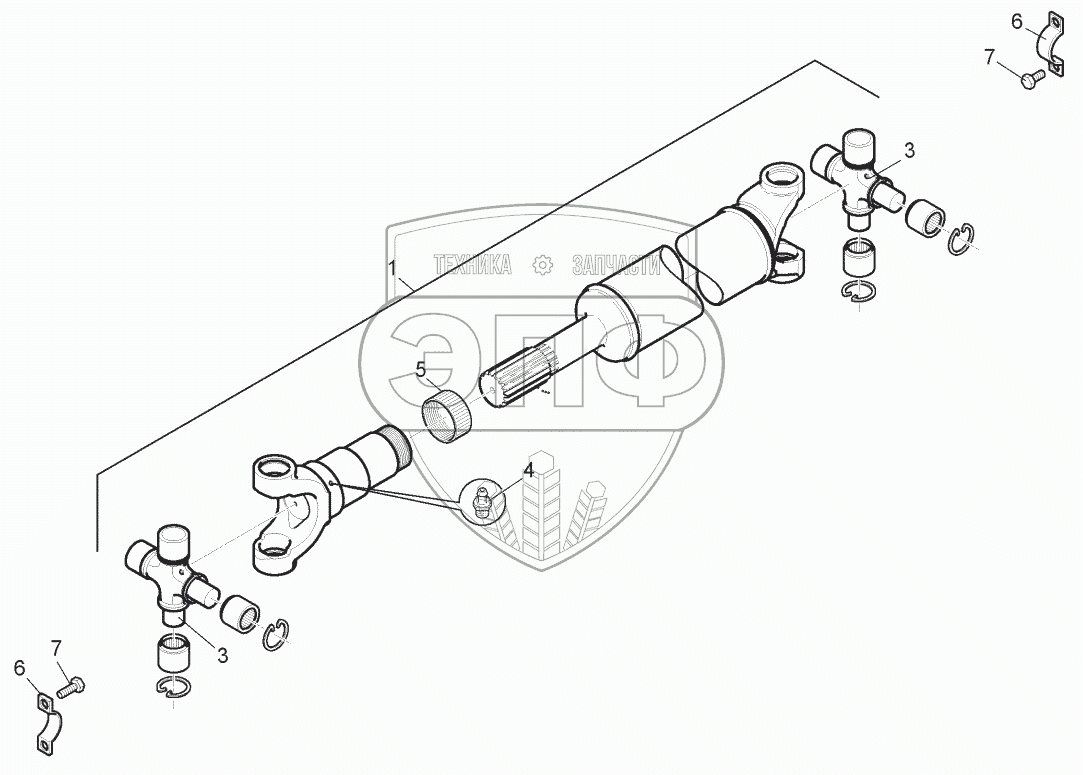 6
7
3
1
ТЕХНИКА ЗАПЧАСТИ
ЭПФ
5
4
3
7
6