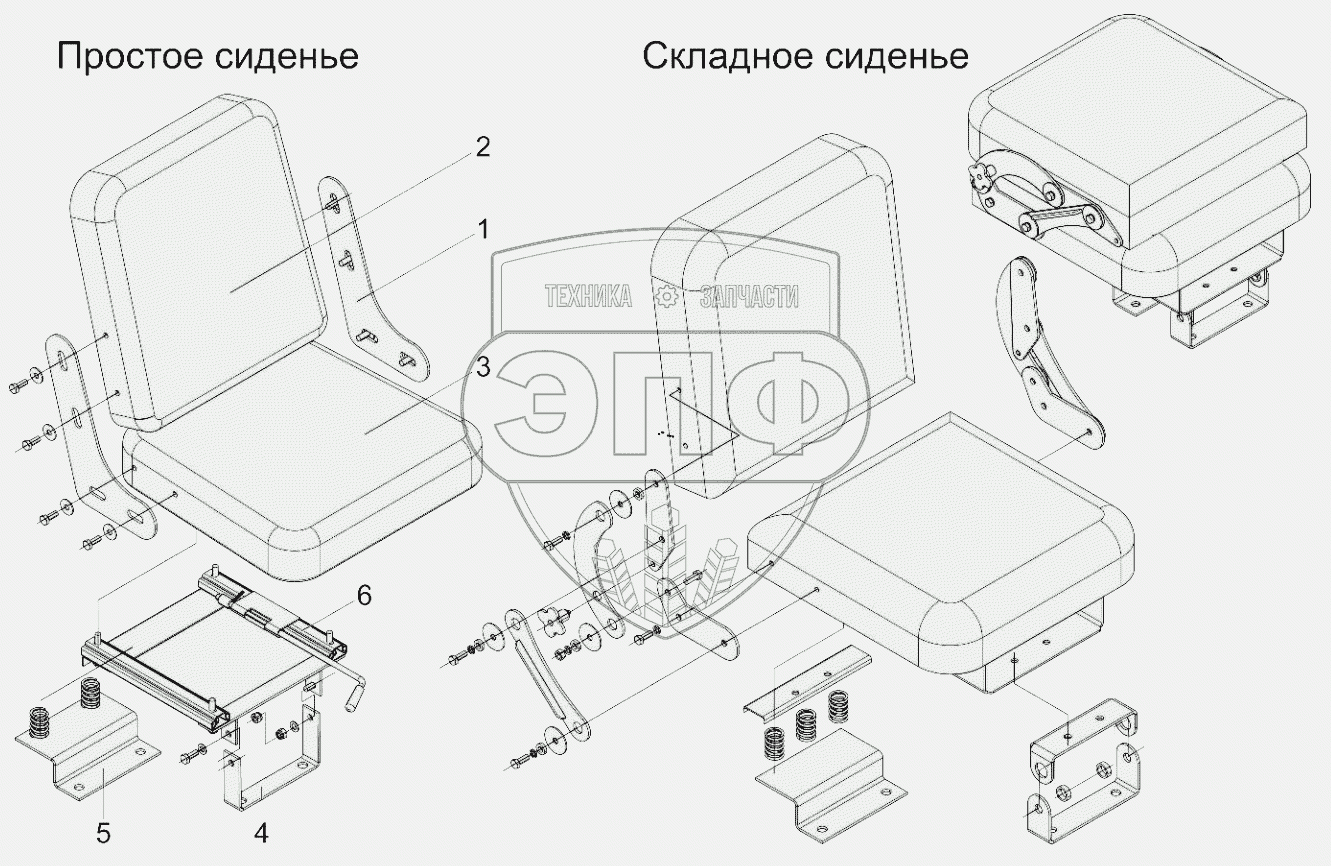 Простое сиденье

Складное сиденье

2

1

3

6

5

4

ТЕХНИКА ЗАПЧАСТИ

ЭПФ