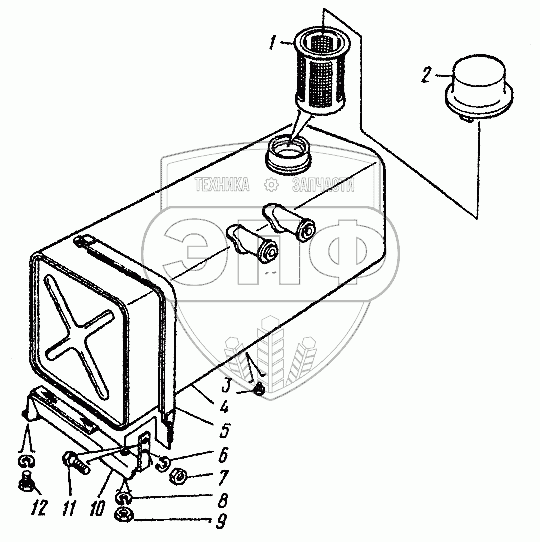 1
2
ТЕХНИКА ЗАПЧАСТИ
ЭПФ
3
4
5
6
7
8
9
10
11
12