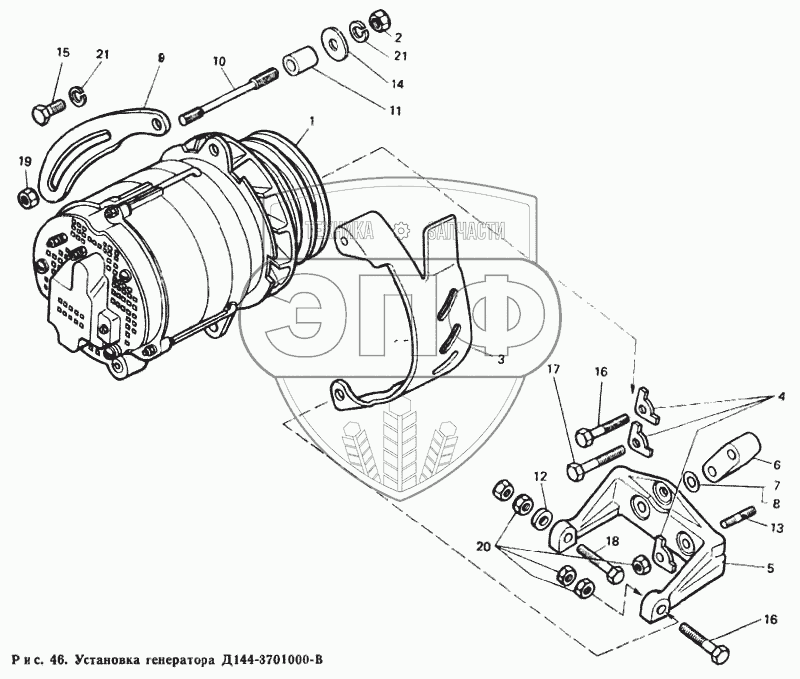 15
21
9
10
2
21
14
11
1
19
ТЕХНИКА ЗАПЧАСТИ
ЭПФ
3
17
16
4
6
7
8
12
13
20
18
5
16

Рис. 46. Установка генератора Д144-3701000-В