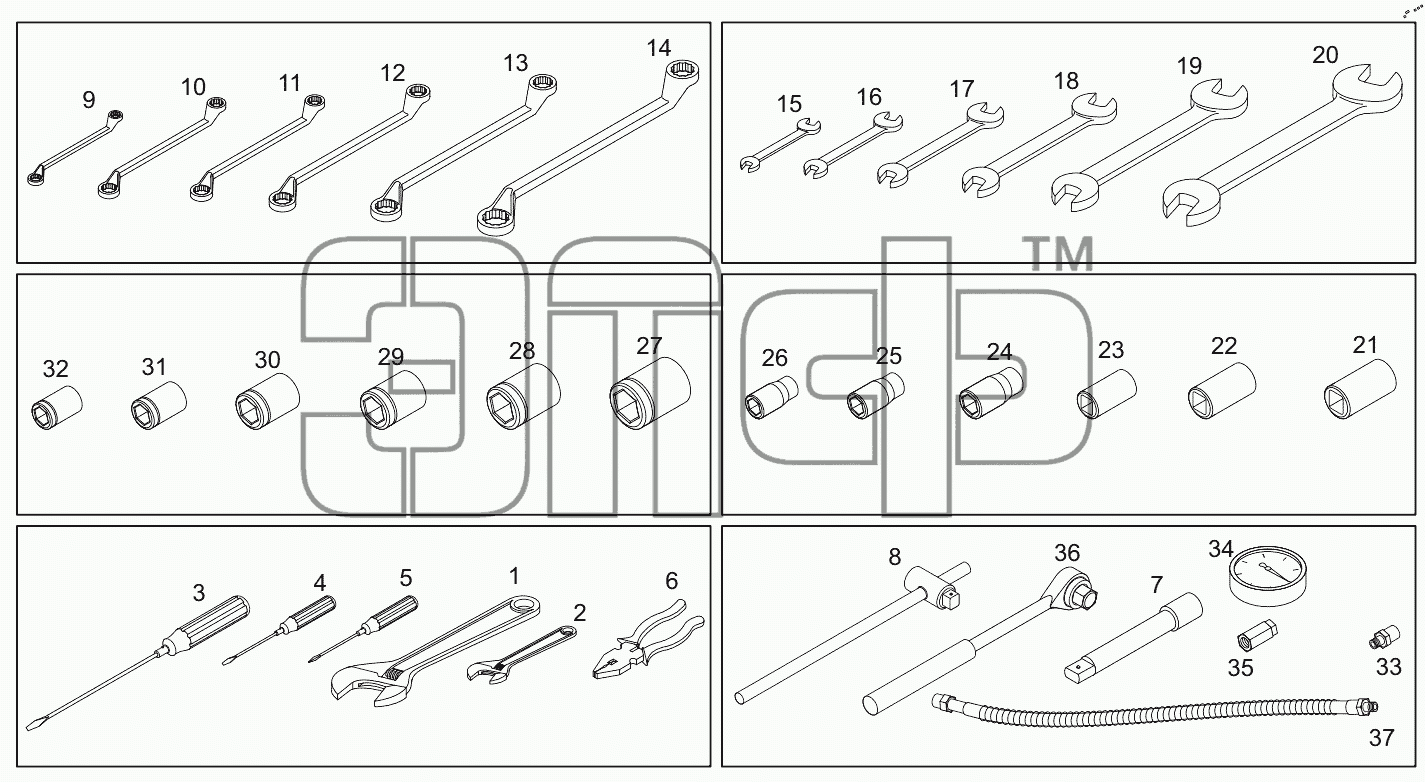 9
10
11
12
13
14
15
16
17
18
19
20
TM
32
31
30
29
28
27
26
25
24
23
22
21
3
4
5
1
2
6
8
36
7
34
35
33
37