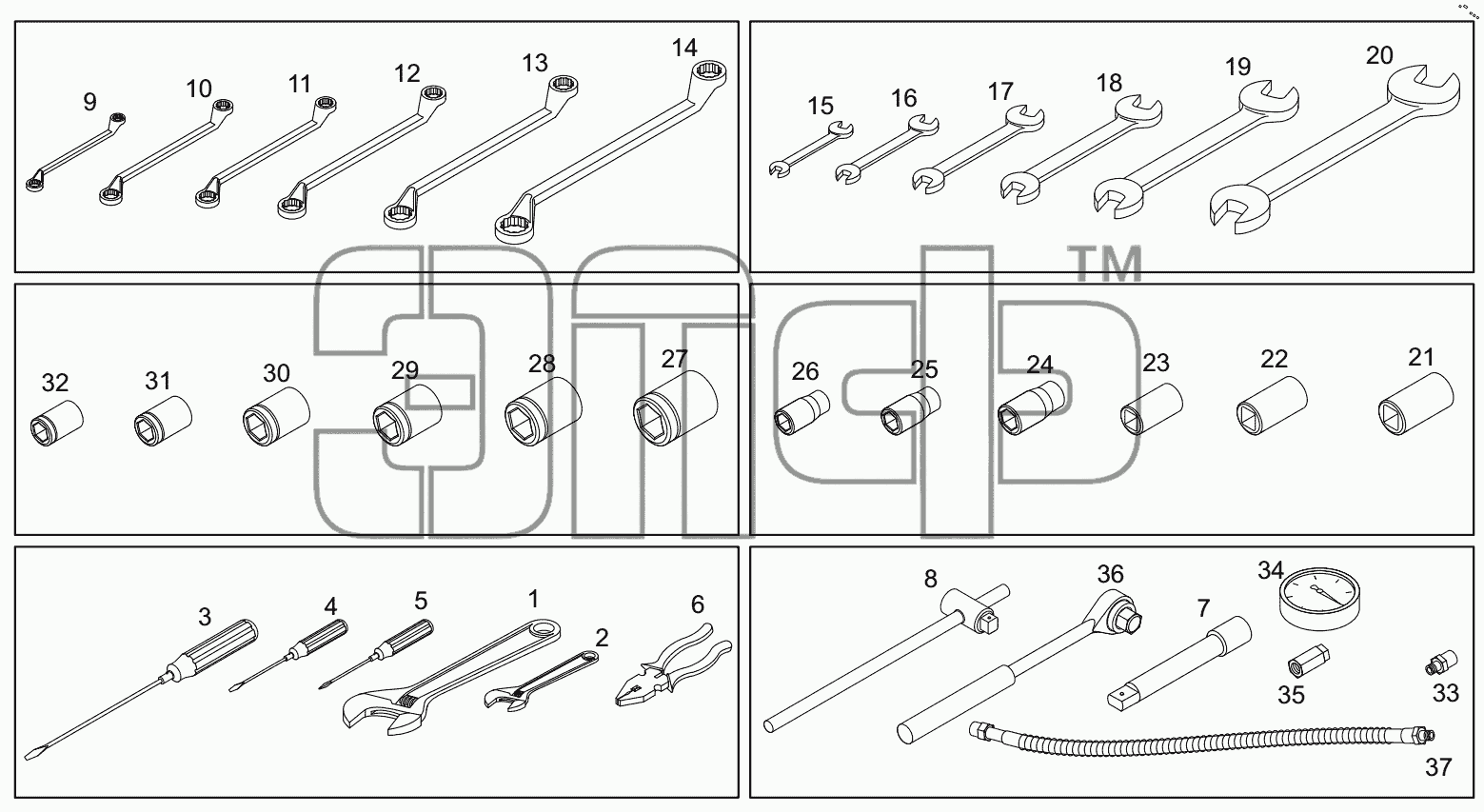 9
10
11
12
13
14
15
16
17
18
19
20
32
31
30
29
28
27
26
25
24
23
22
21
3
4
5
1
2
6
8
36
7
34
35
33
37
™