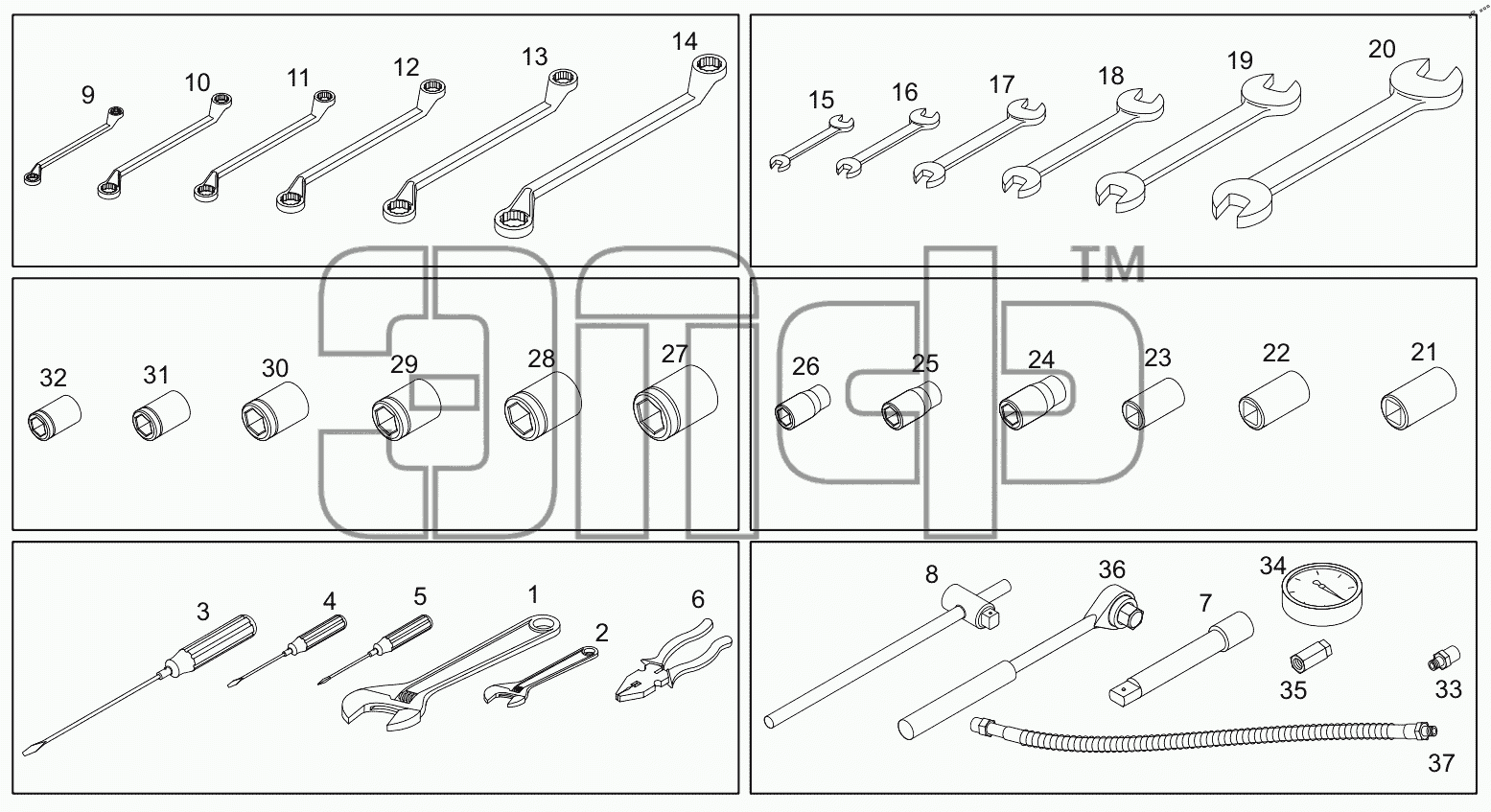 9 10 11 12 13 14

15 16 17 18 19 20

32 31 30 29 28 27

26 25 24 23 22 21

3 4 5 1 2 6

8 36 7 34 35 33 37

TM