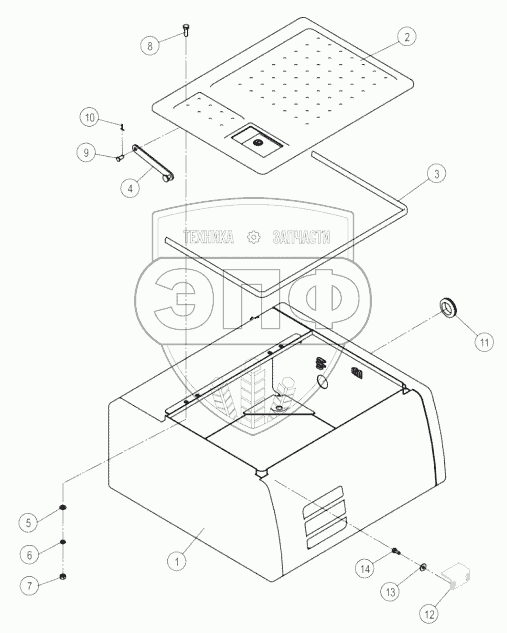 8
2
10
9
4
3
ТЕХНИКА ЗАПЧАСТИ
ЭПФ
11
5
6
7
1
14
13
12