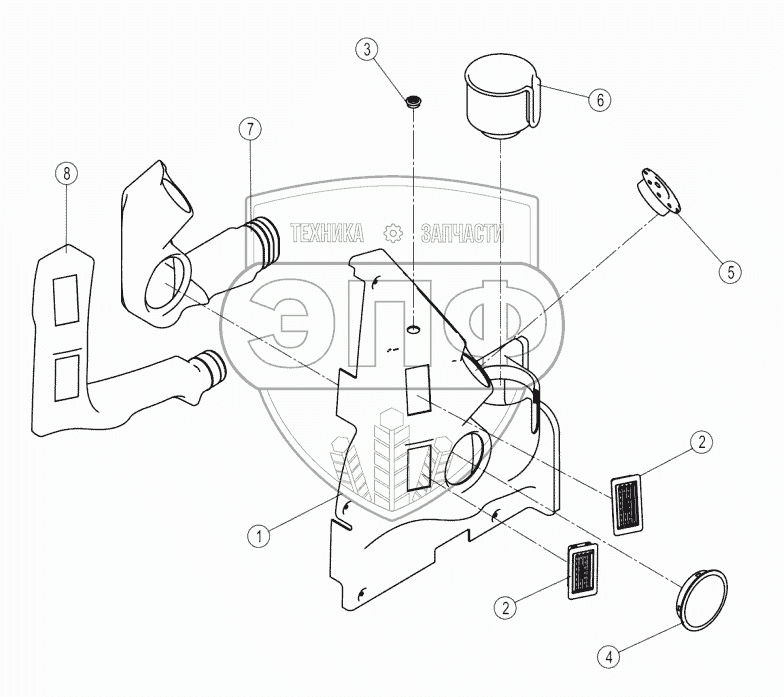 3
6
7
8
ТЕХНИКА ЗАПЧАСТИ
ЭЛФ
5
2
1
2
4