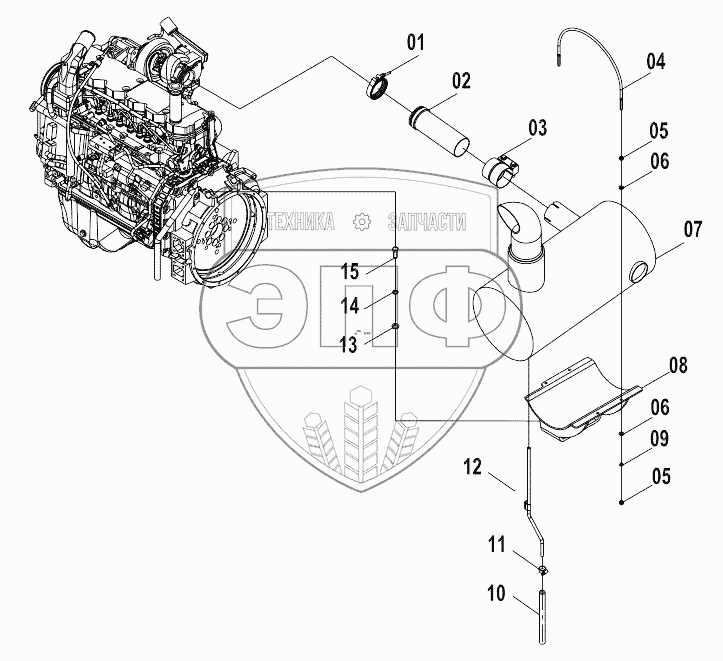 01
02
03
04
05
06
07
ТЕХНИКА ЗАПЧАСТИ
ЭПФ
15
14
13
08
06
09
05
12
11
10