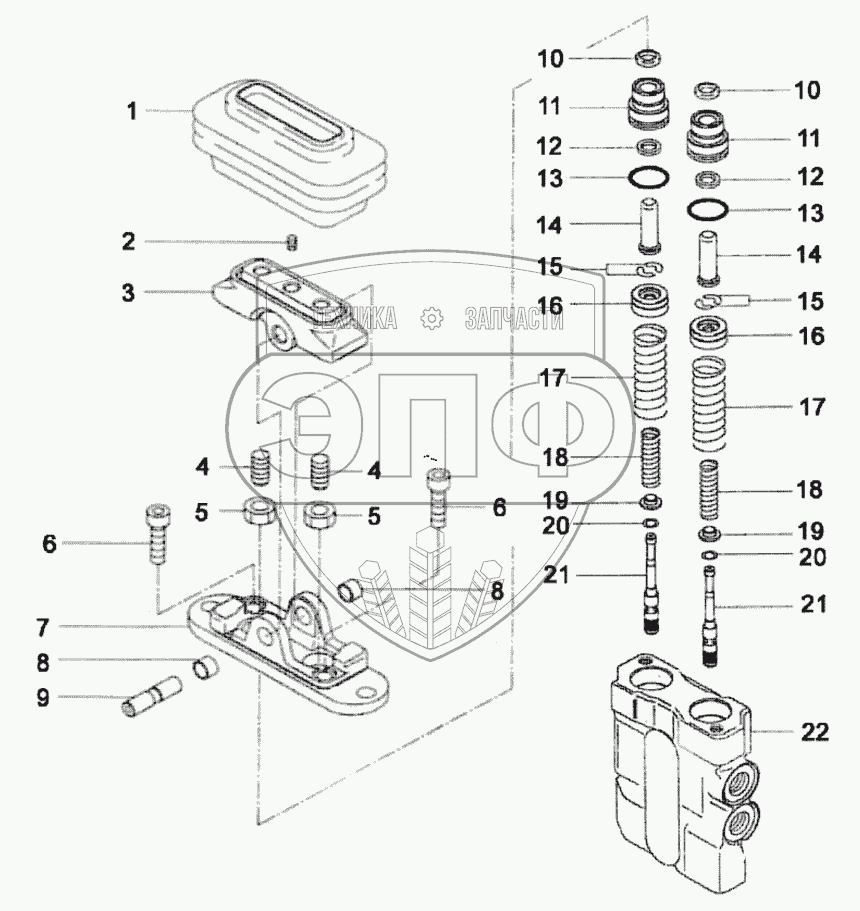 1
2
3
4
4
5
5
6
6
7
8
8
9
10
11
12
13
14
15
16
17
18
19
20
21
10
11
12
13
14
15
16
17
18
19
20
21
22
ТЕХНИКА ЗАПЧАСТИ
ЭПФ