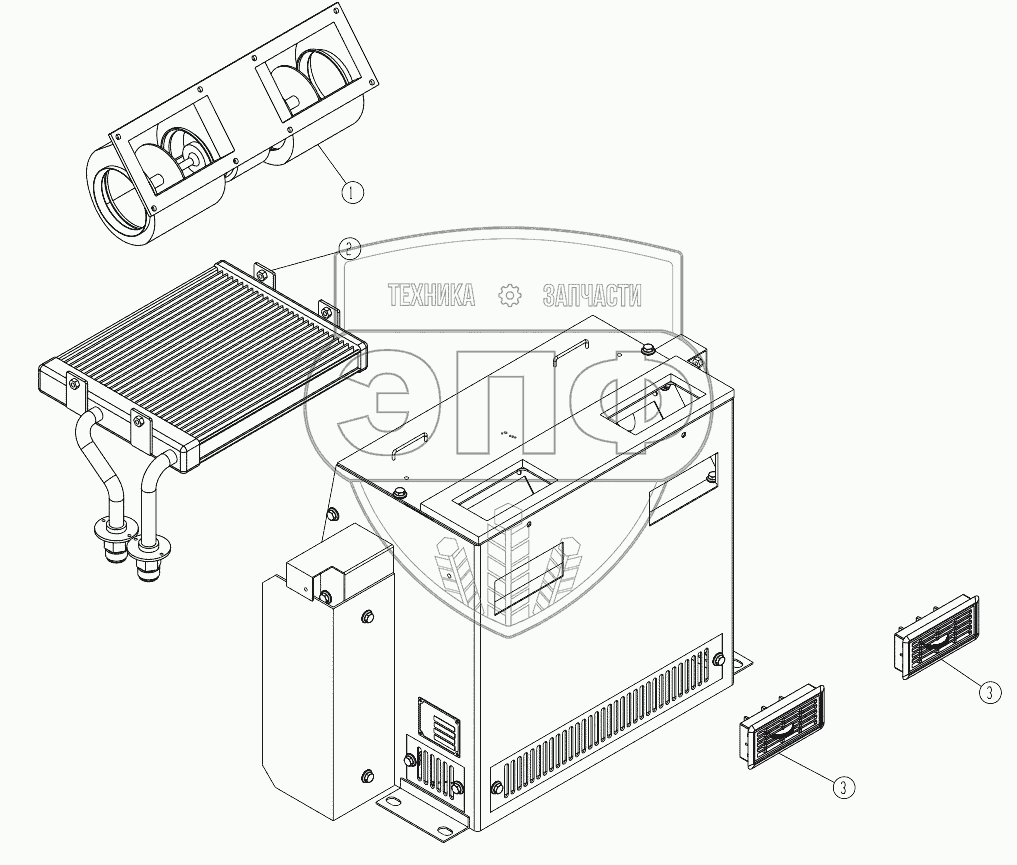 1
2
ТЕХНИКА ЗАПЧАСТИ
ЭПФ
3
3