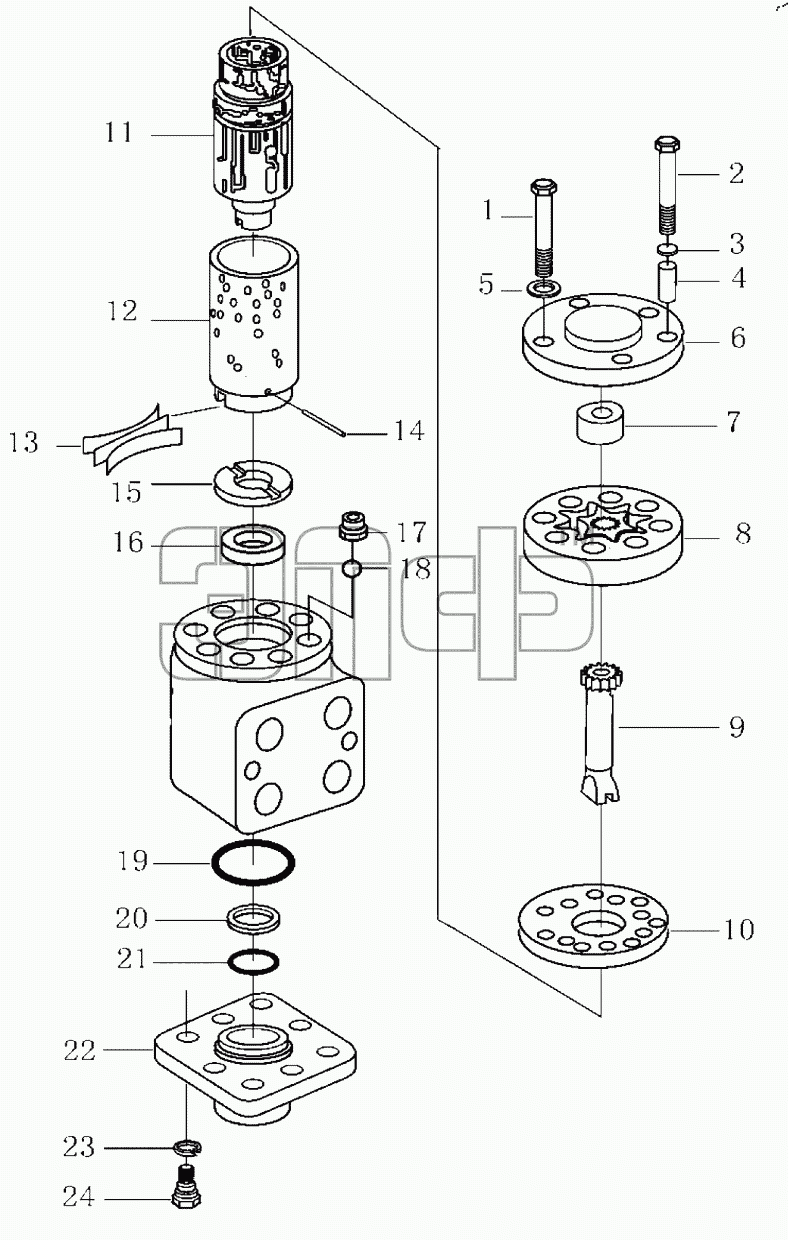 11
12
13
14
15
16
17
18
19
20
21
22
23
24
1
2
3
4
5
6
7
8
9
10