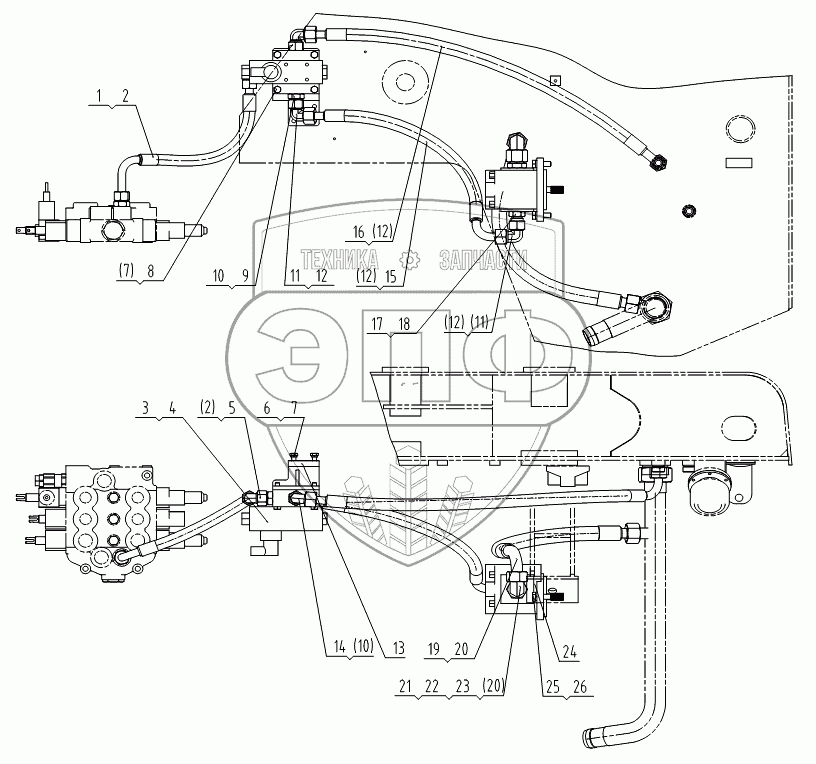 1 2
(7) 8
10 9
11 12
16 (12)
(12) 15
17 18
(12) (11)
ТЕХНИКА ЗАПЧАСТИ
ЭПФ
3 4
(2) 5
6 7
14 (10)
13
19 20
24
21 22 23 (20)
25 26