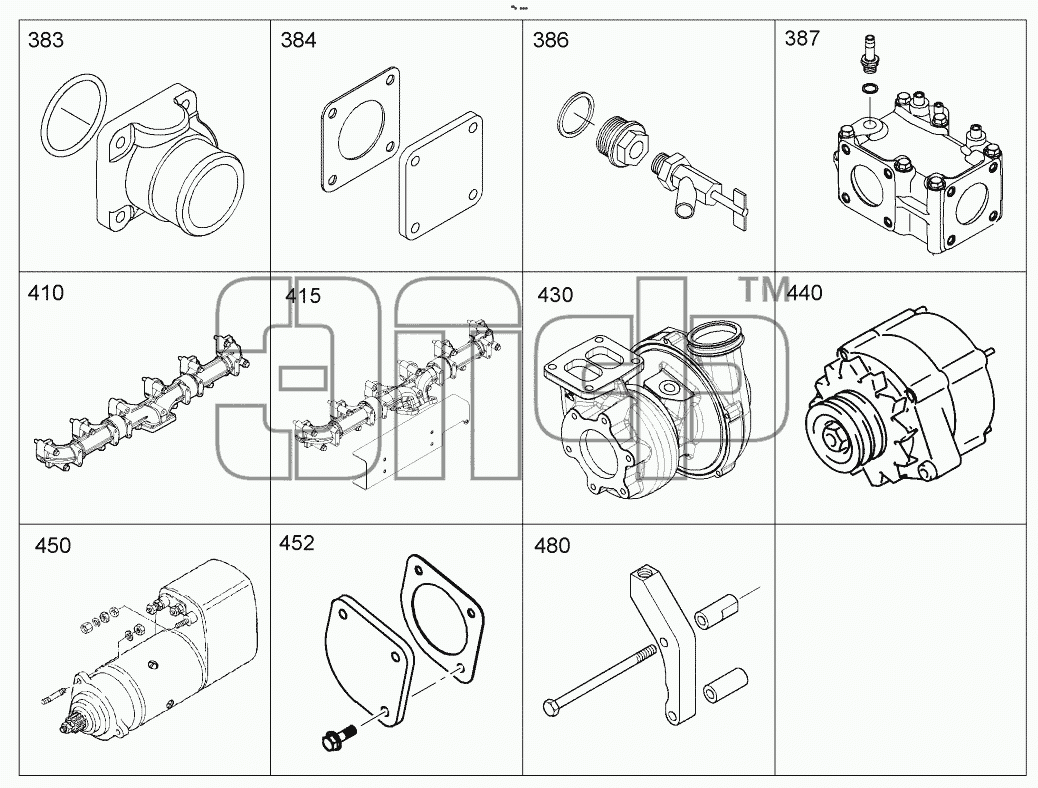 383
384
386
387
410
415
430
TM
440
450
452
480