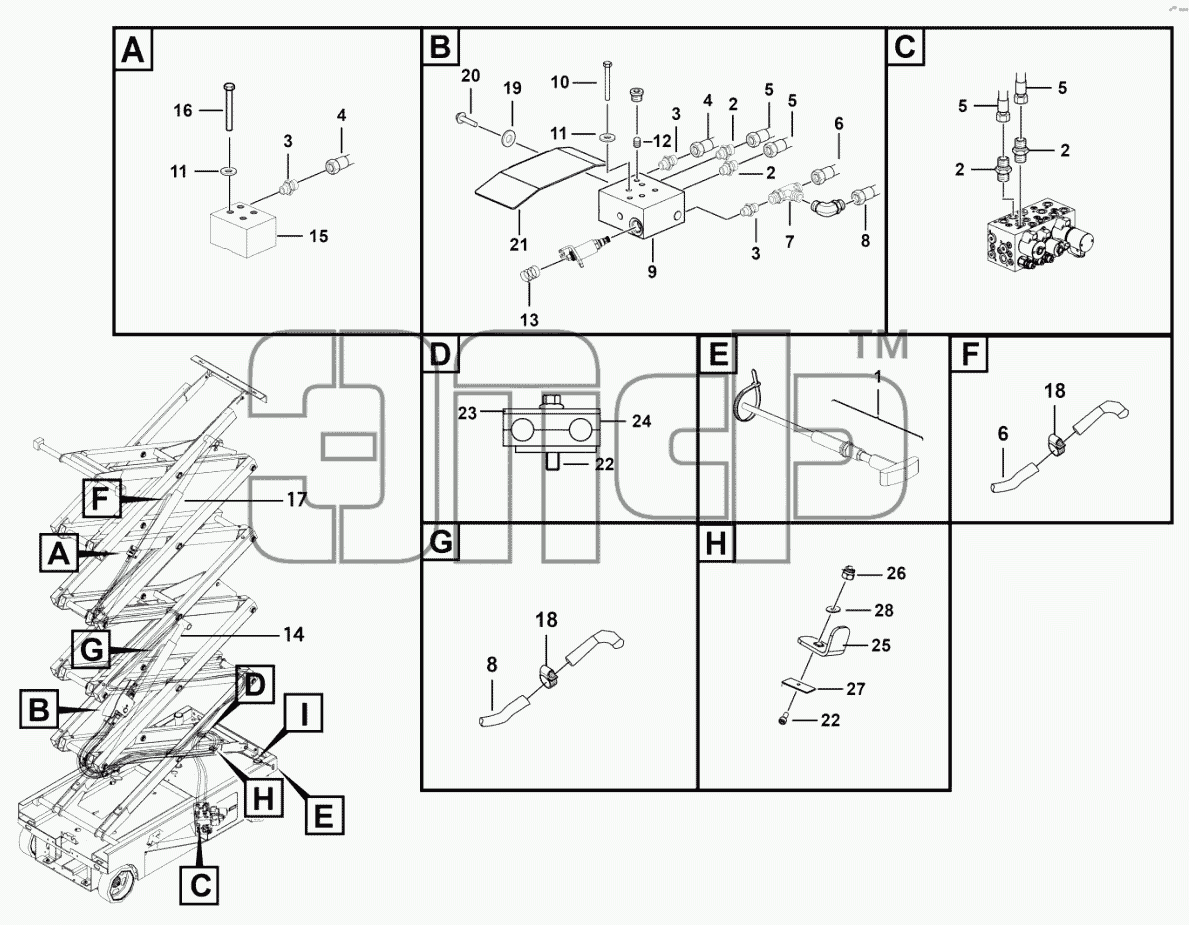 A
16
11
3
4
15

B
20
19
10
11
12
3
4
2
5
5
6
2
21
9
3
7
8
13

C
5
5
2
2

D
23
24
22

E
1
TM

F
18
6

G
18
8

H
26
28
25
27
22

F
17
A
G
14
B
D
I
H
E
C