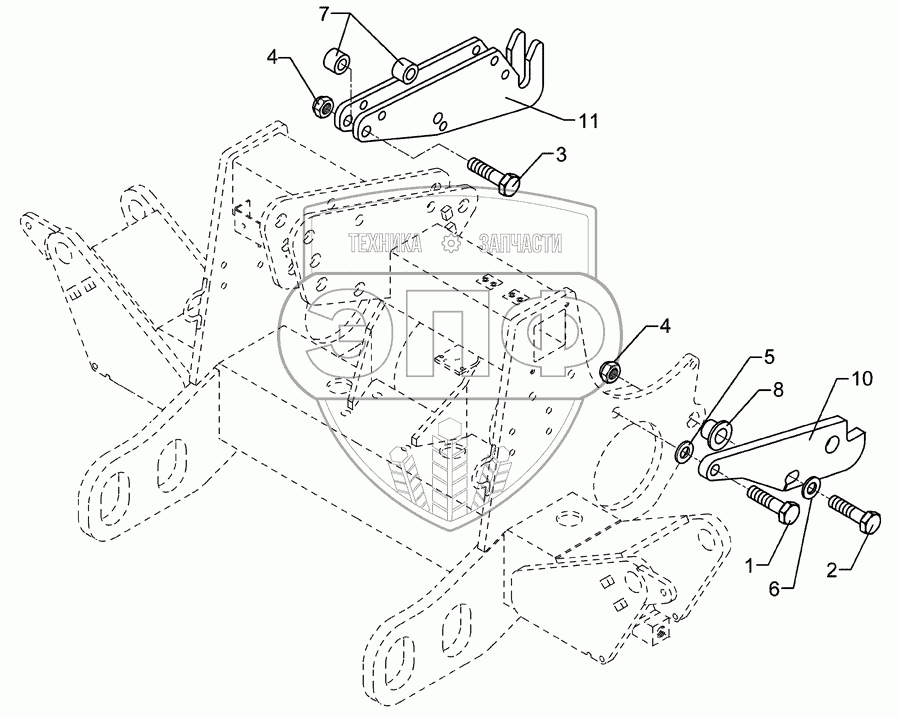 7
4
11
3
ТЕХНИКА ЗАПЧАСТИ
ЭПФ
4
5
8
10
1
6
2