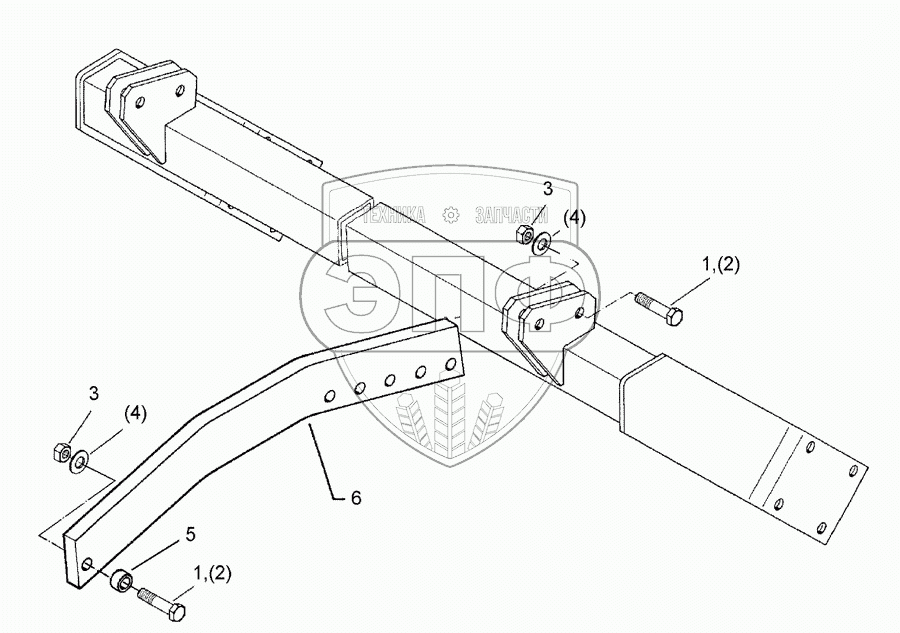 ТЕХНИКА ЗАПЧАСТИ
ЭПФ
3
(4)
1,(2)
3
(4)
6
5
1,(2)