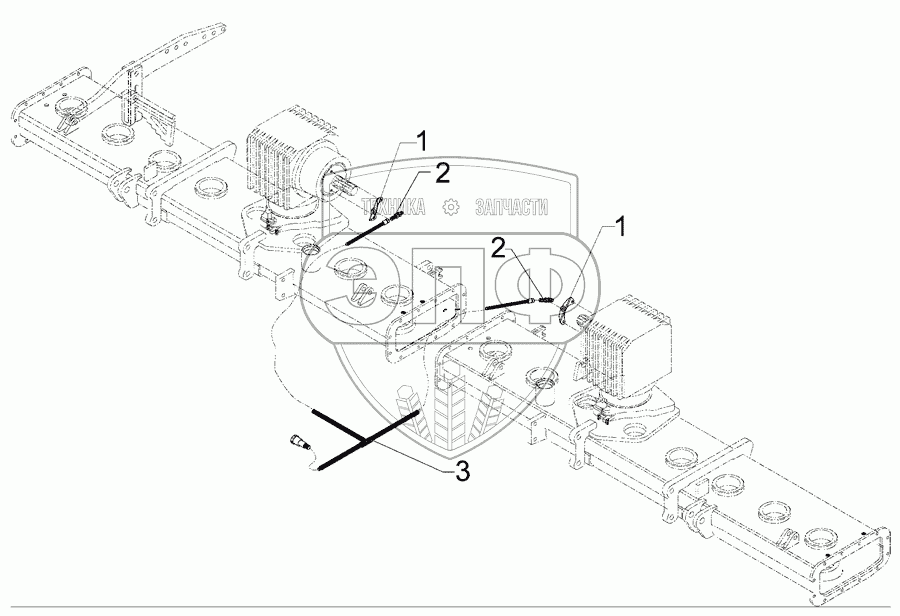 1
2
ТЕХНИКА ЗАПЧАСТИ
1
2
ЗПФ
3