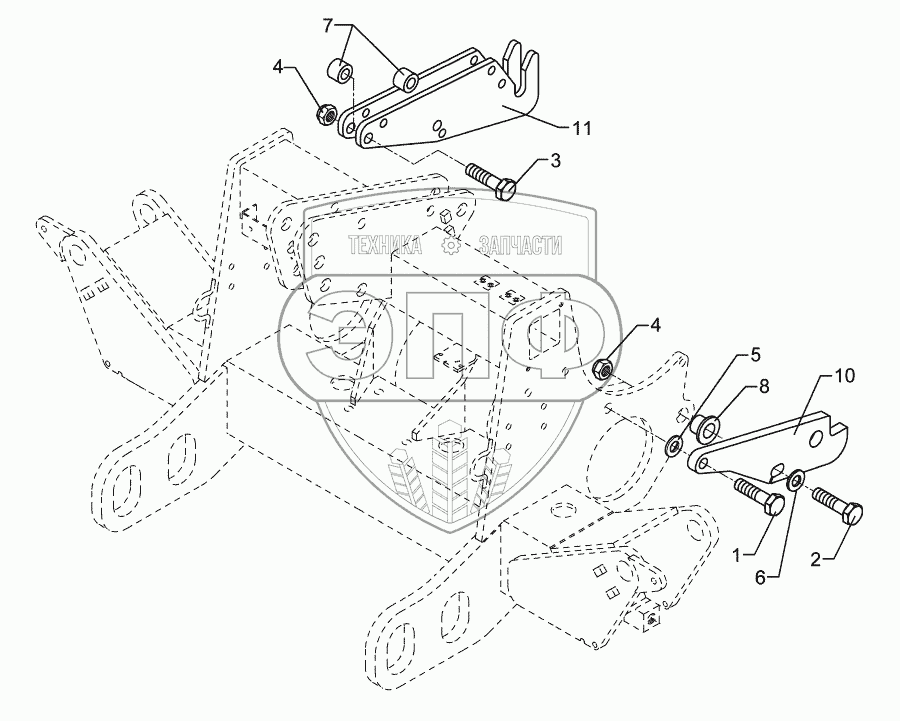 7
4
11
3
ТЕХНИКА ЗАПЧАСТИ
ЭПФ
4
5
8
10
1
6
2