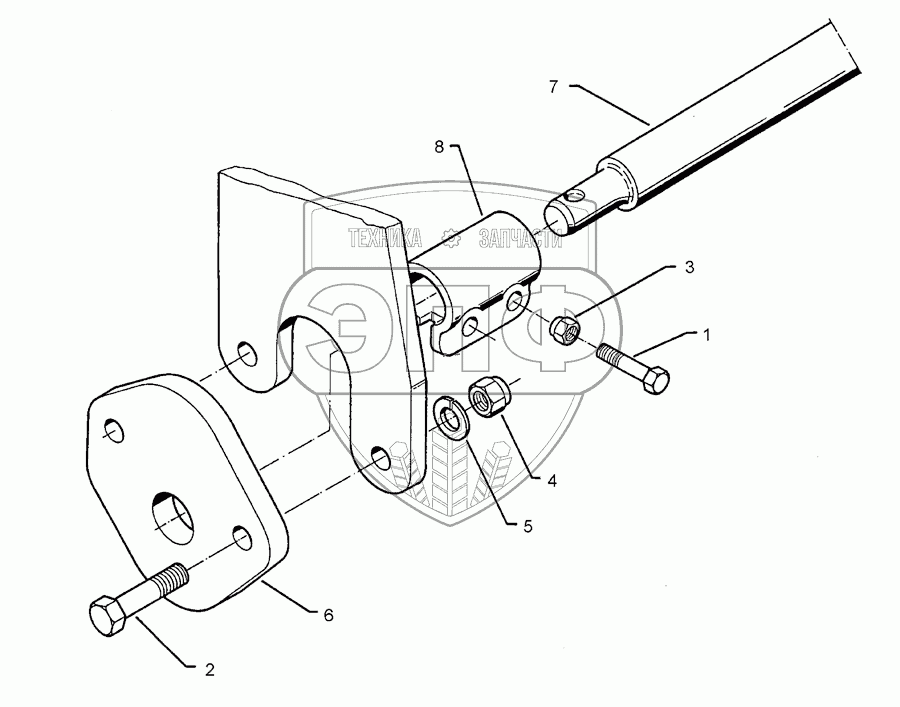 7
8
ТЕХНИКА ЗАПЧАСТИ
ЭПФ
3
1
4
5
6
2