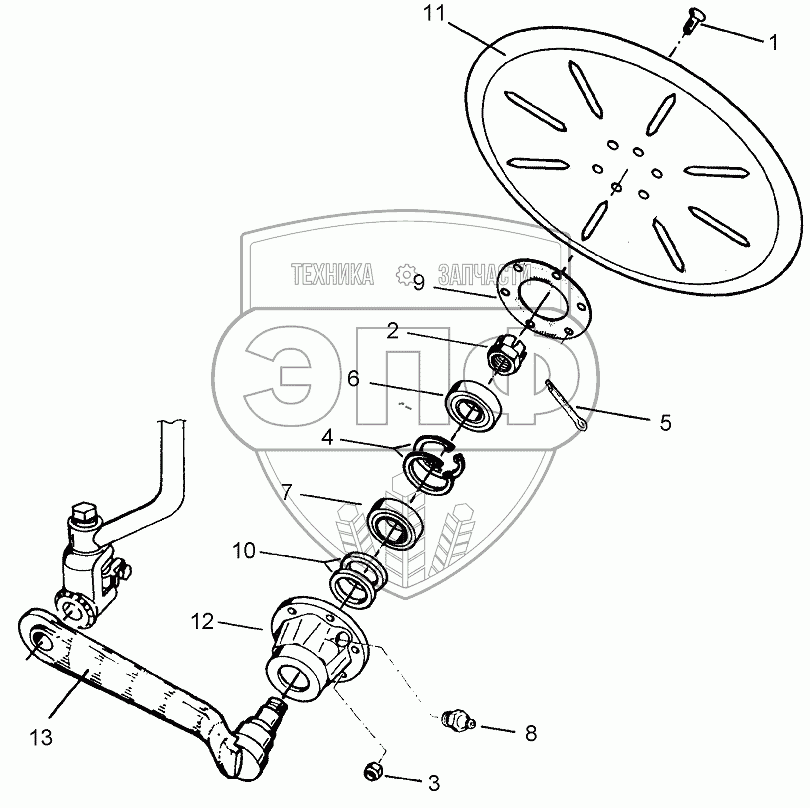 11
1
ТЕХНИКА ЗАПЧАСТИ
ЭПФ
9
2
6
5
4
7
10
12
13
8
3