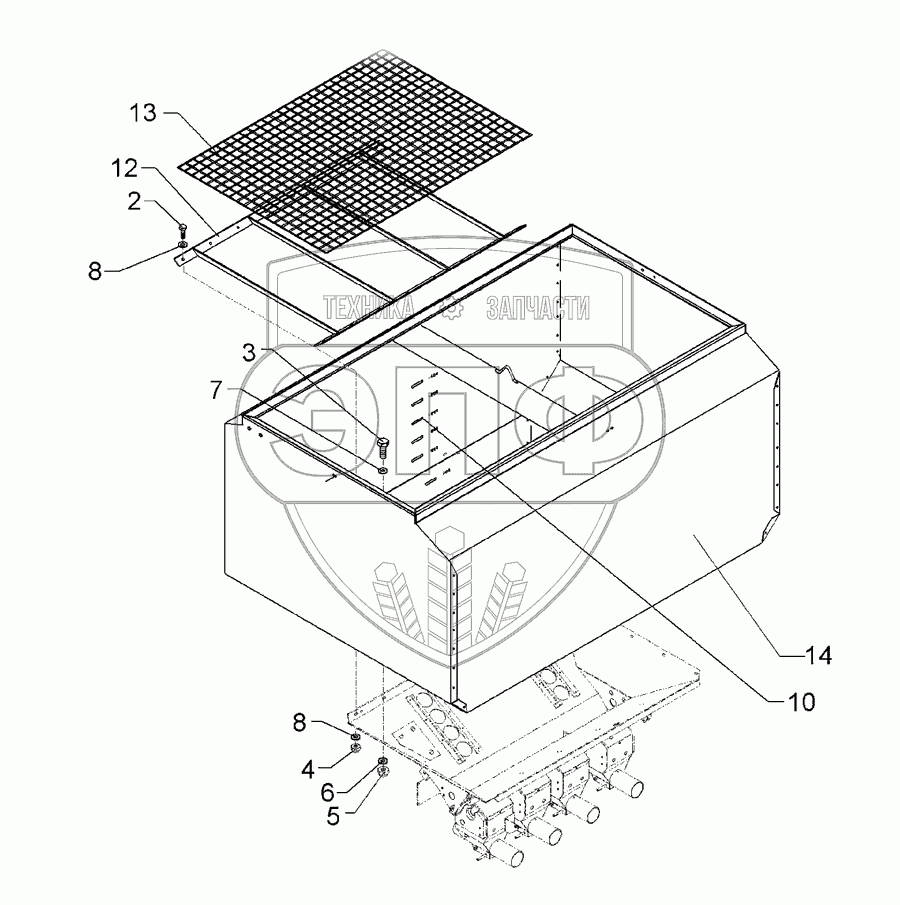 13
12
2
8
ТЕХНИКА ЗАПЧАСТИ
3
7
ЭПФ
14
10
8
4
6
5