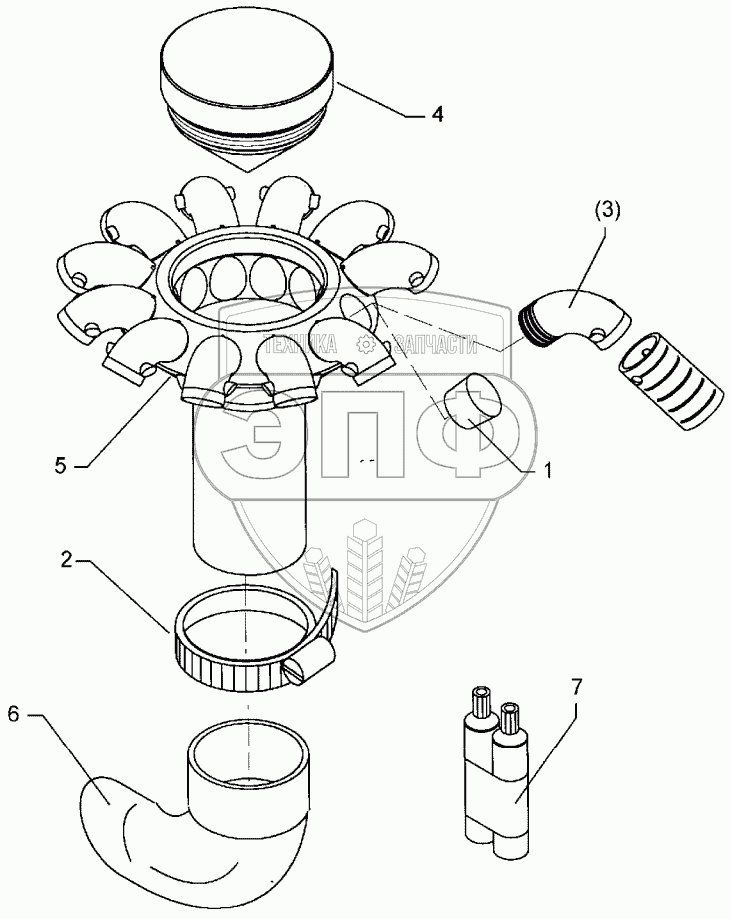 4
(3)
ТЕХНИКА ЗАПЧАСТИ
ЭПФ
5
1
2
6
7