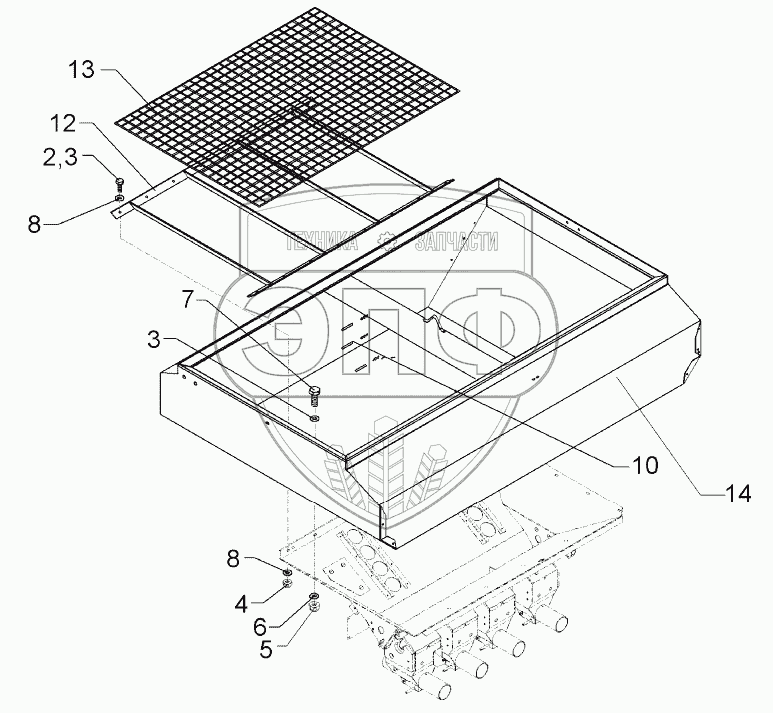 13
12
2,3
8
ТЕХНИКА ЗАПЧАСТИ
ЭПФ
7
3
10
14
8
4
6
5