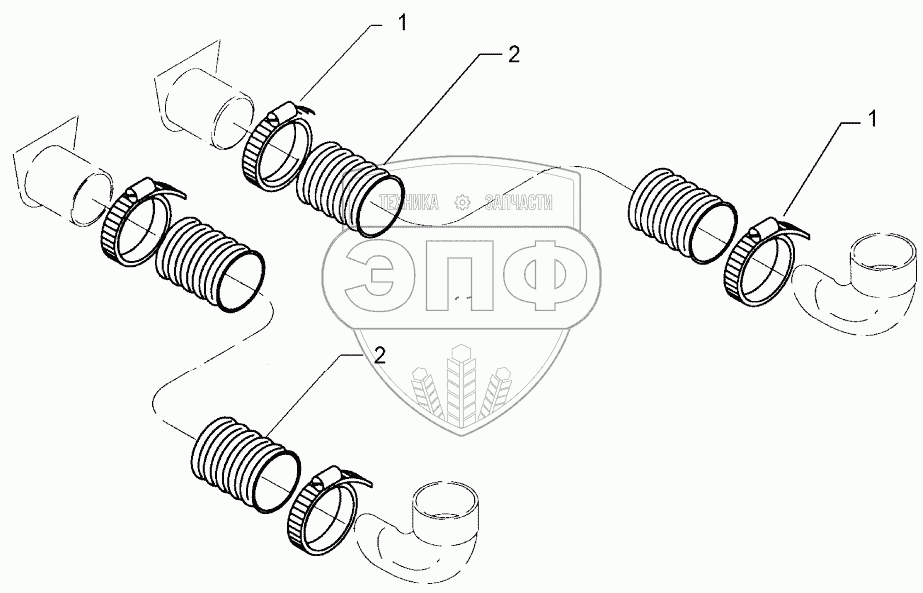 1
2
1
ТЕХНИКА ЗАПЧАСТИ
ЭПФ
2