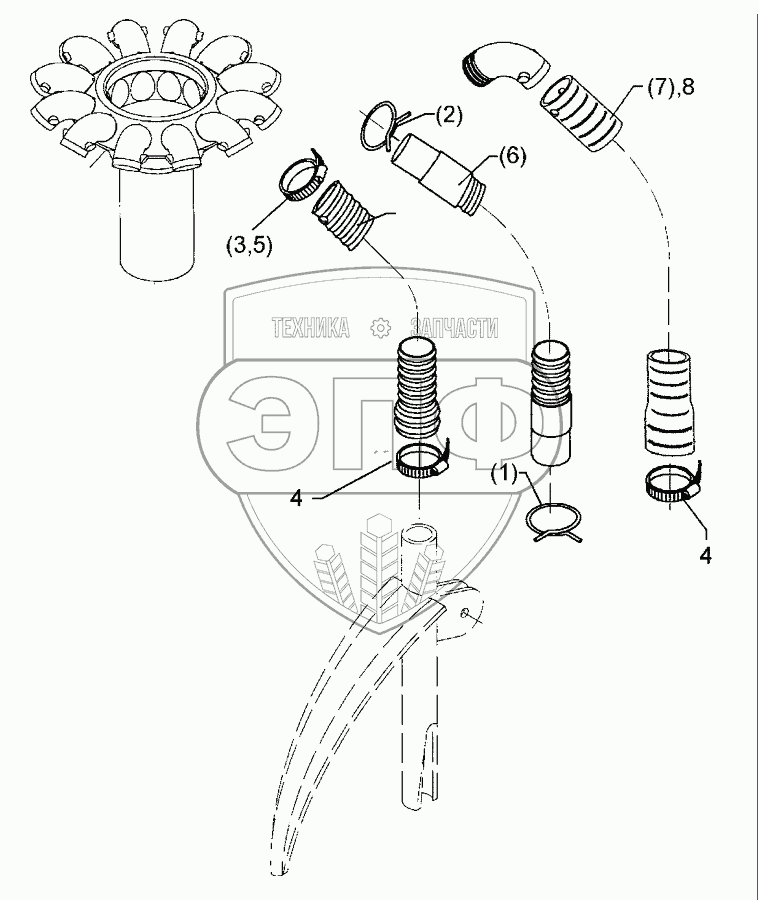 (7),8
(2)
(6)
(3,5)
ТЕХНИКА ЗАПЧАСТИ
ЭПФ
4
(1)
4