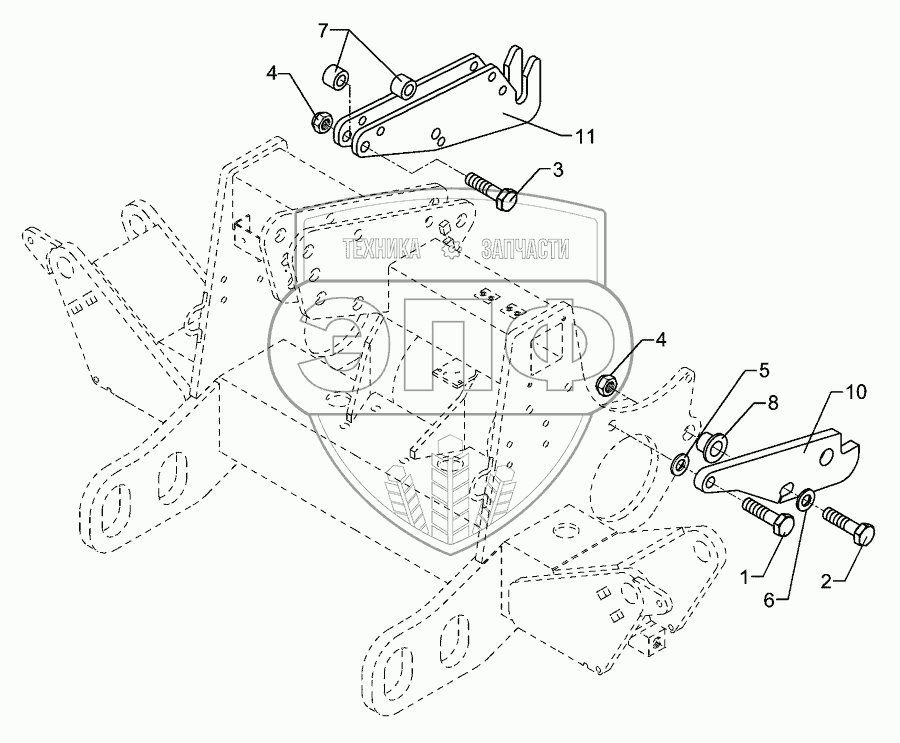 7
4
11
3
ТЕХНИКА ЗАПЧАСТИ
ЭПФ
4
5
8
10
1
6
2