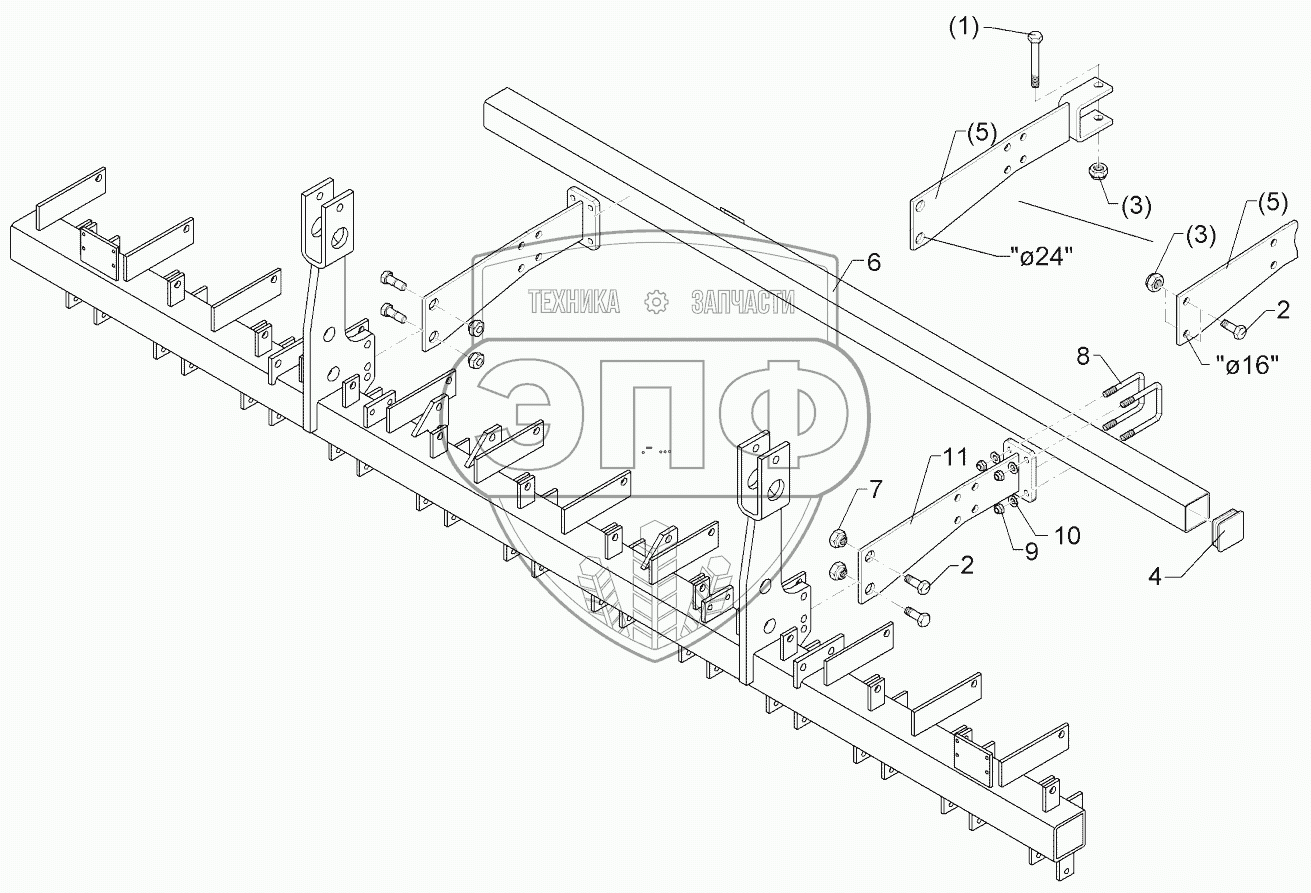 (1)
(5)
(3)
"ø24"
(3)
(5)
2
"ø16"
6
ТЕХНИКА ЗАПЧАСТИ
ЭПФ
8
11
7
10
9
2
4