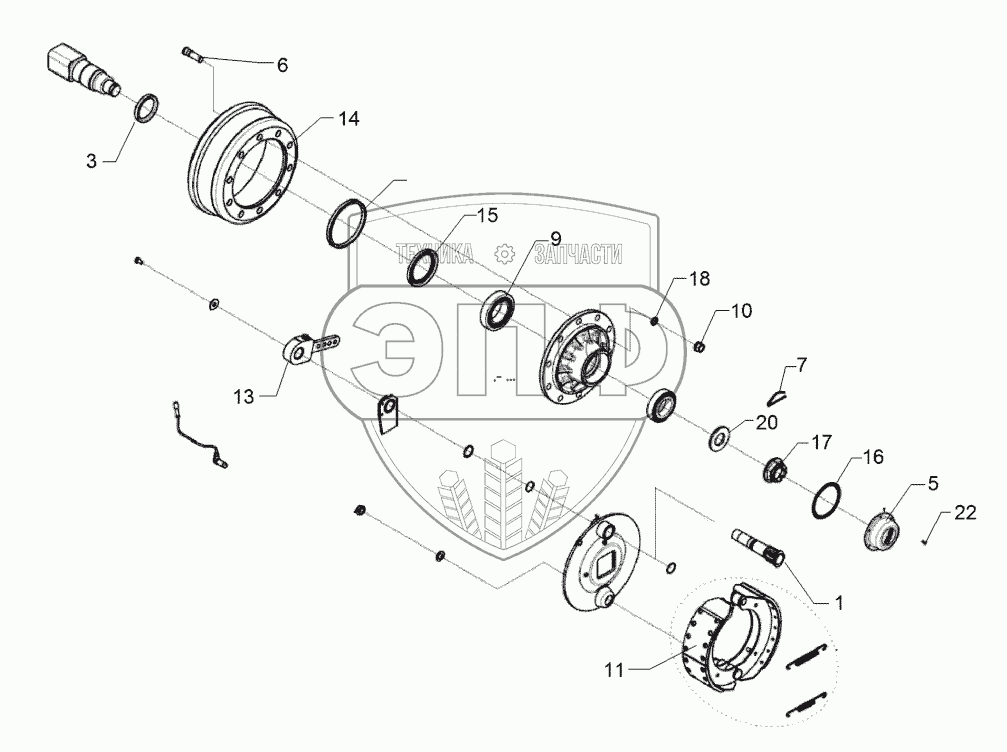 6
14
3
15
9
ТЕХНИКА ЗАПЧАСТИ
18
10
ЭПФ
13
7
20
17
16
5
22
1
11