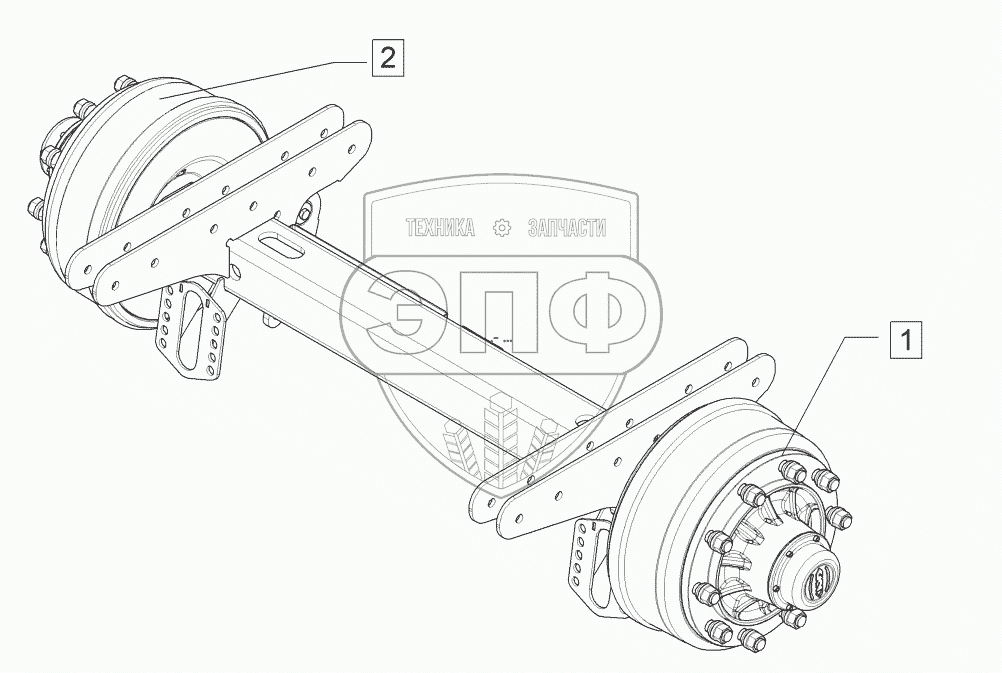 2
ТЕХНИКА ЗАПЧАСТИ
ЭПФ
1