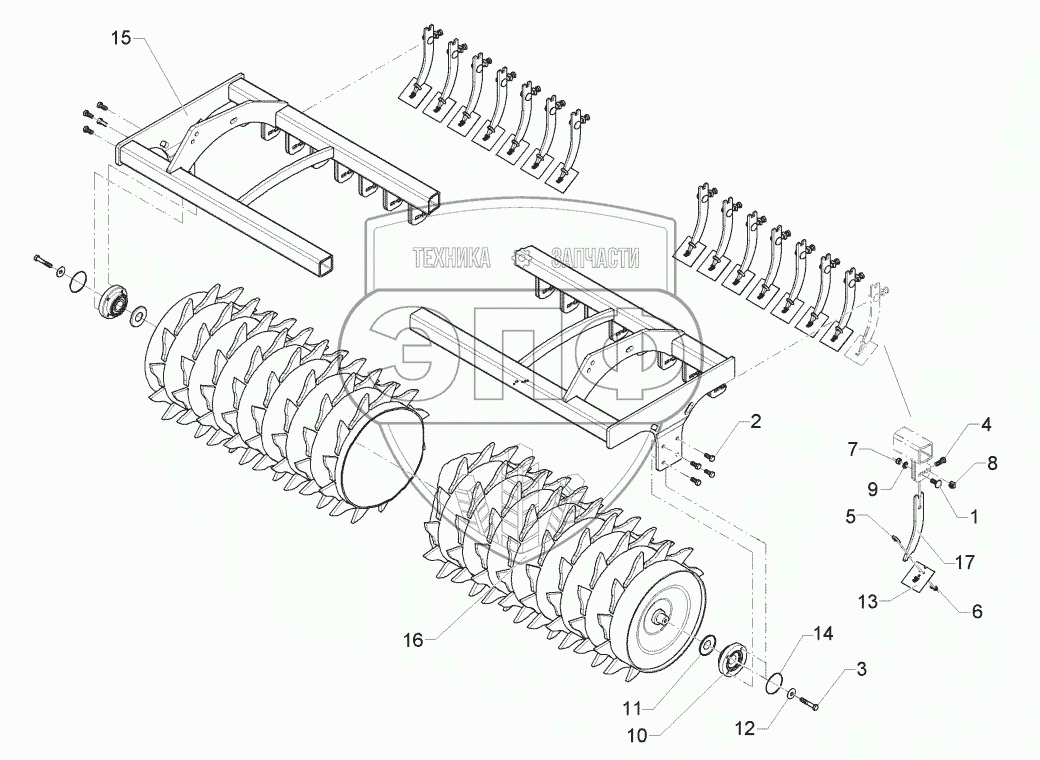 15
ТЕХНИКА ЗАПЧАСТИ
ЭПФ
2
4
7
8
9
1
5
17
13
6
16
14
3
11
10
12