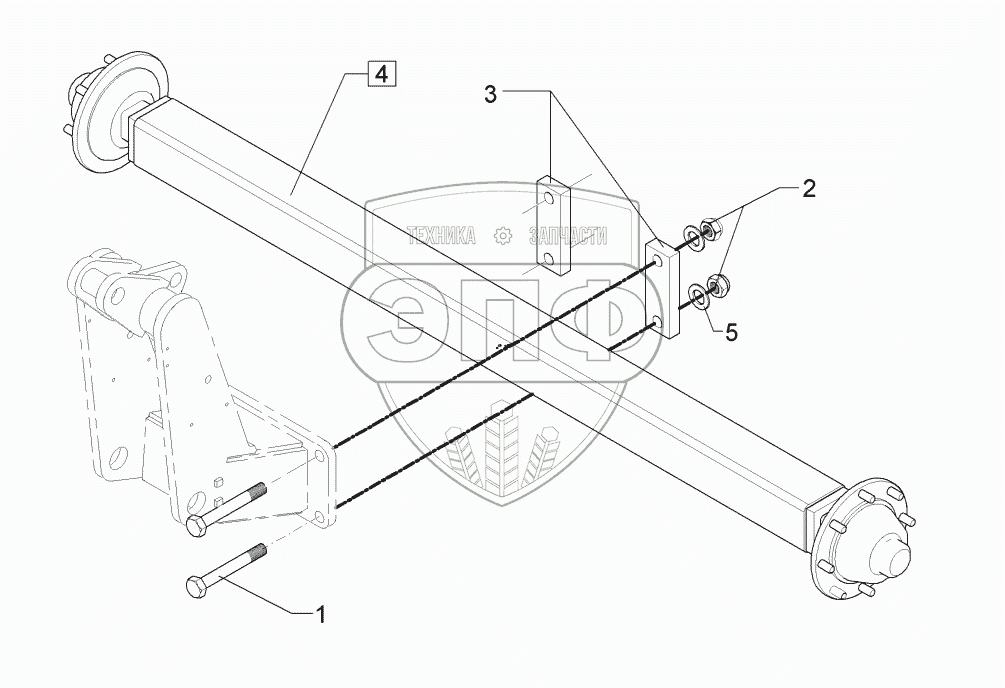 4
3
2
5
1
ТЕХНИКА ЗАПЧАСТИ
ЭПФ