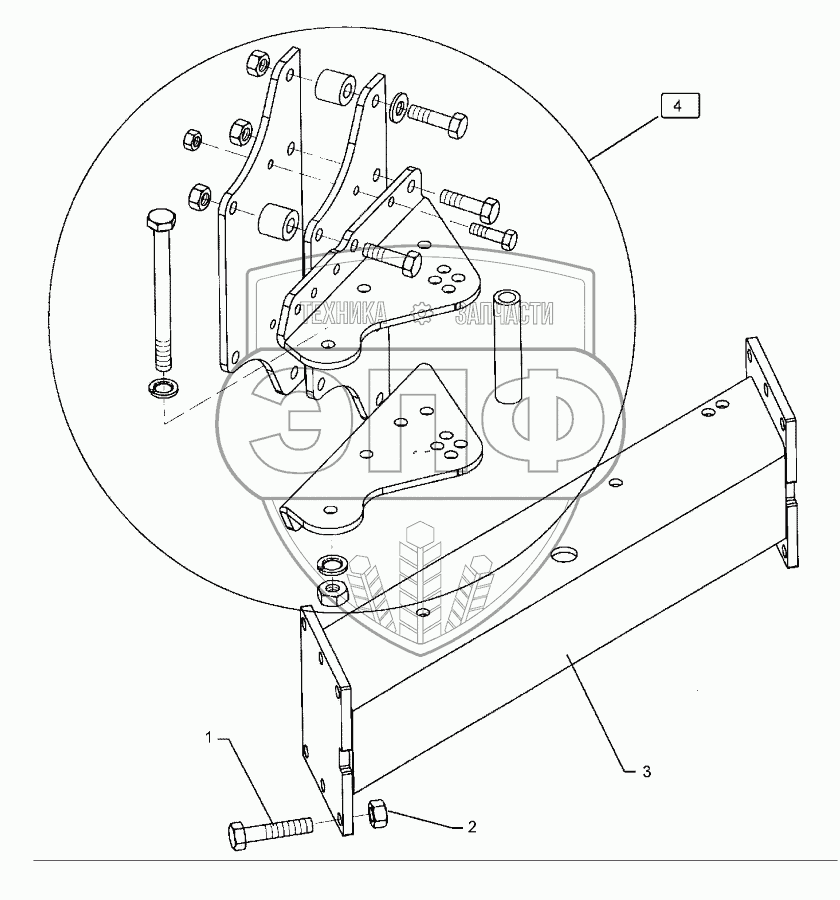 4
ТЕХНИКА ЗАПЧАСТИ
ЭПФ
1
2
3