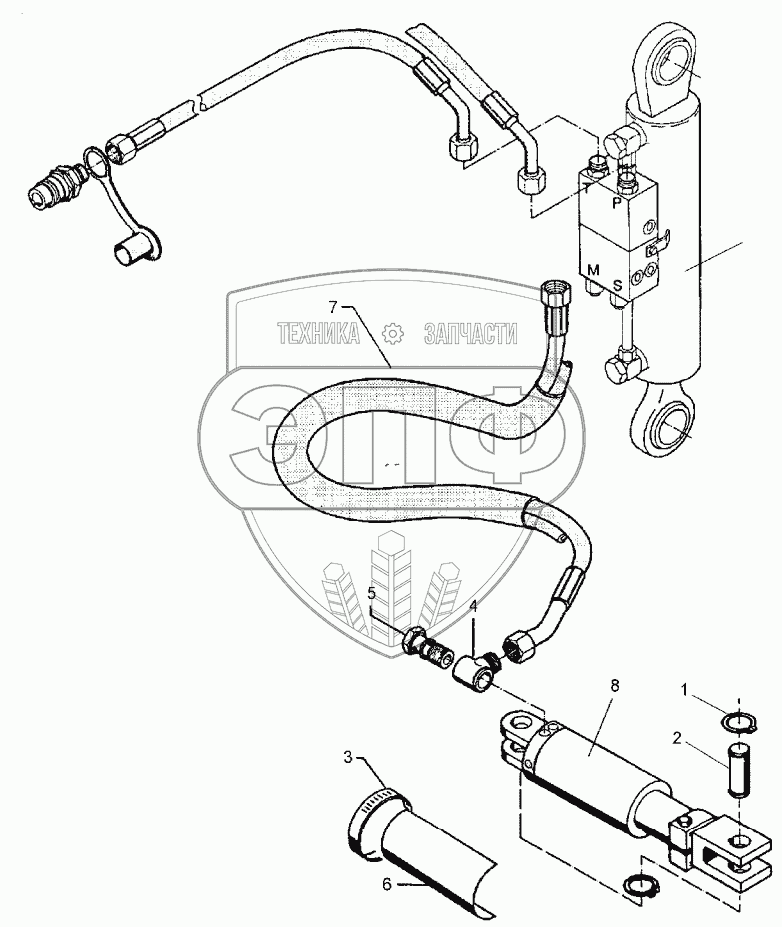 T
P
M
S
7
ТЕХНИКА ЗАПЧАСТИ
ЭПФ
5
4
8
1
2
3
6