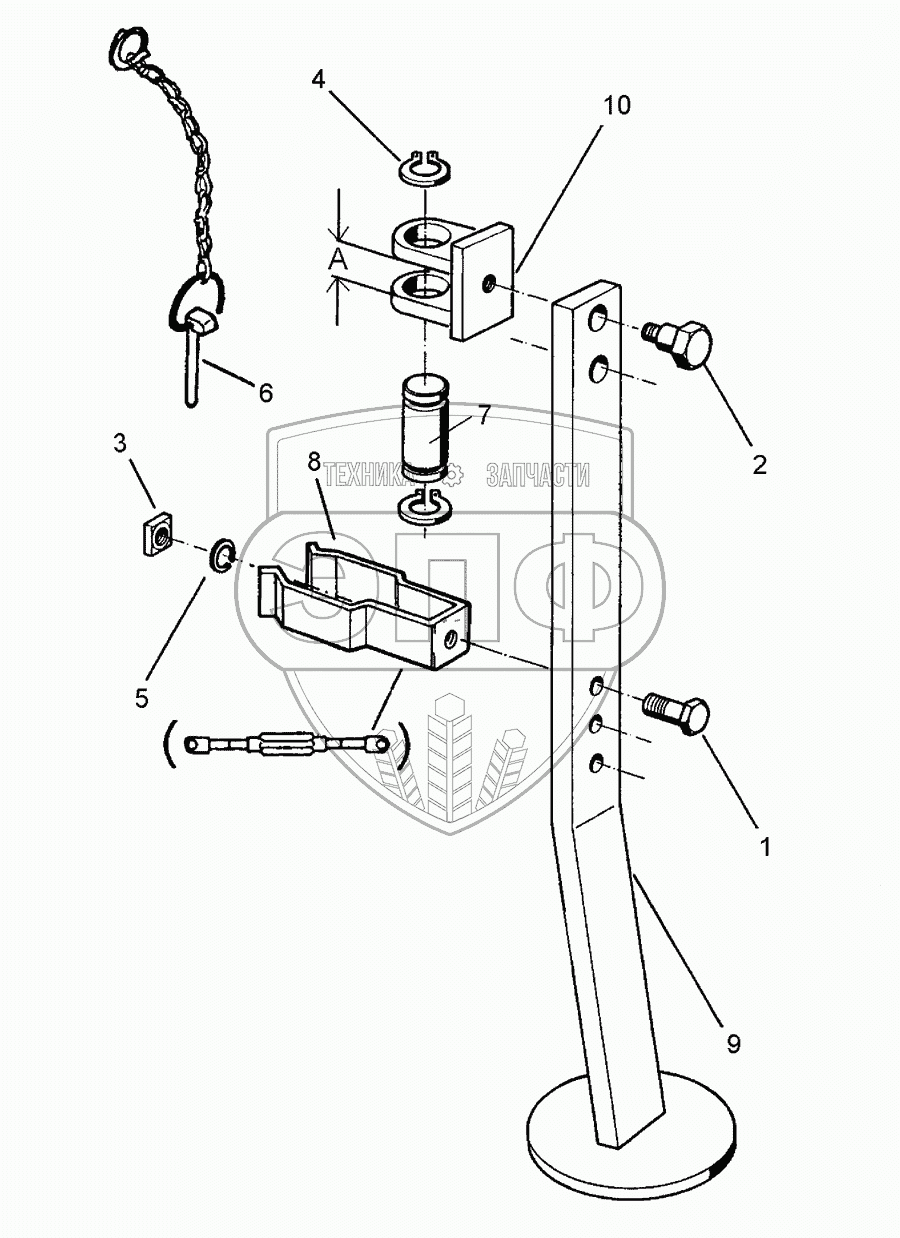 4
10
A
6
7
2
3
8
ТЕХНИКА ЗАПЧАСТИ
ЭПФ
5
1
9