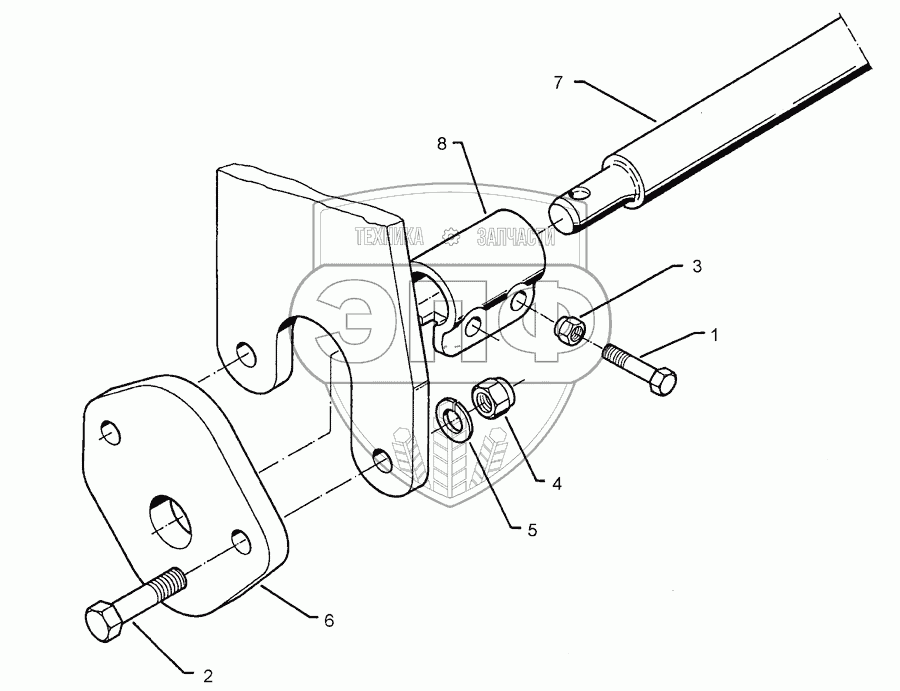 7
8
ТЕХНИКА ЗАПЧАСТИ
ЭПФ
3
1
4
5
6
2