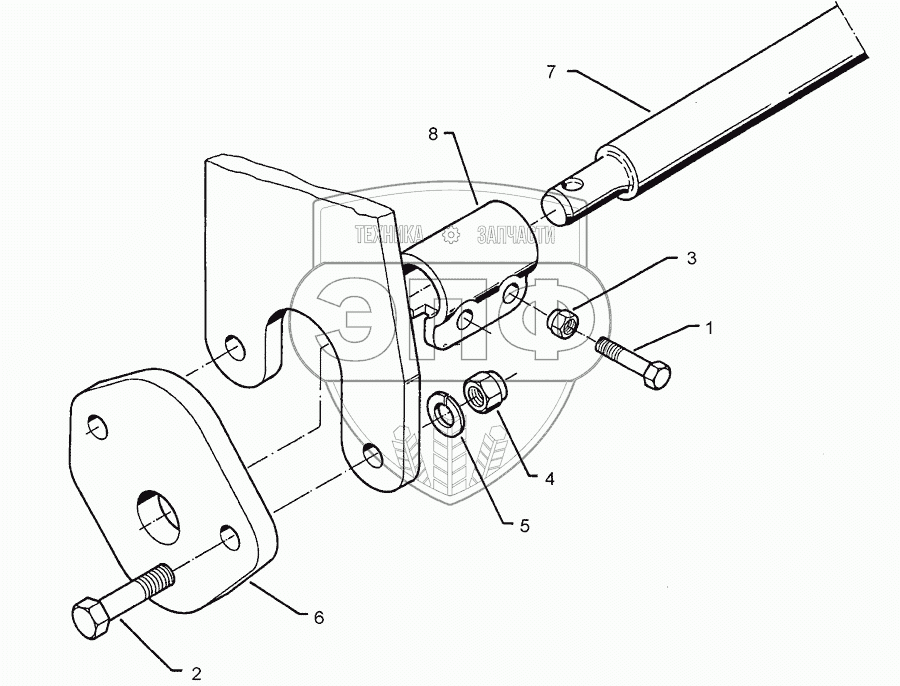 7
8
ТЕХНИКА ЗАПЧАСТИ
ЭПФ
3
1
4
5
6
2