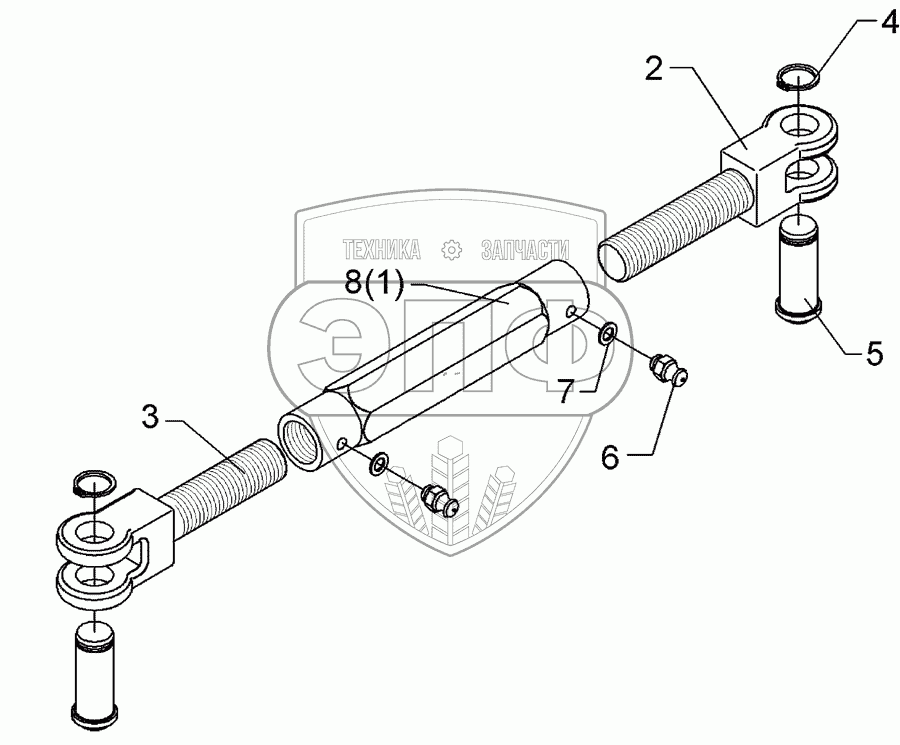 4
2
ТЕХНИКА ЗАПЧАСТИ
8(1)
ЭПФ
5
7
6
3