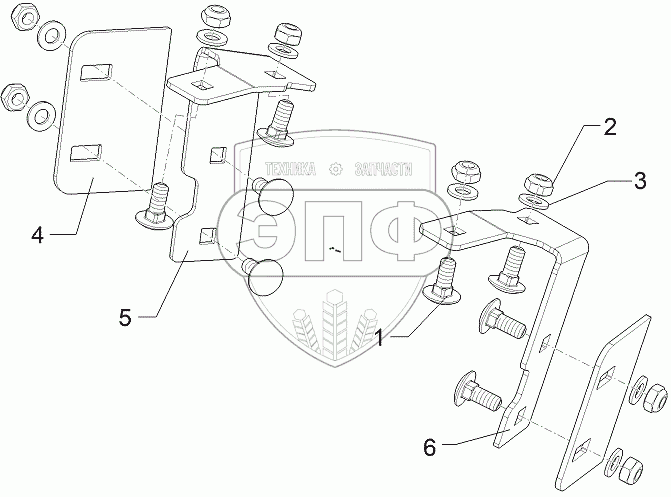 2
3
ТЕХНИКА ЗАПЧАСТИ
ЭПФ
4
5
1
6