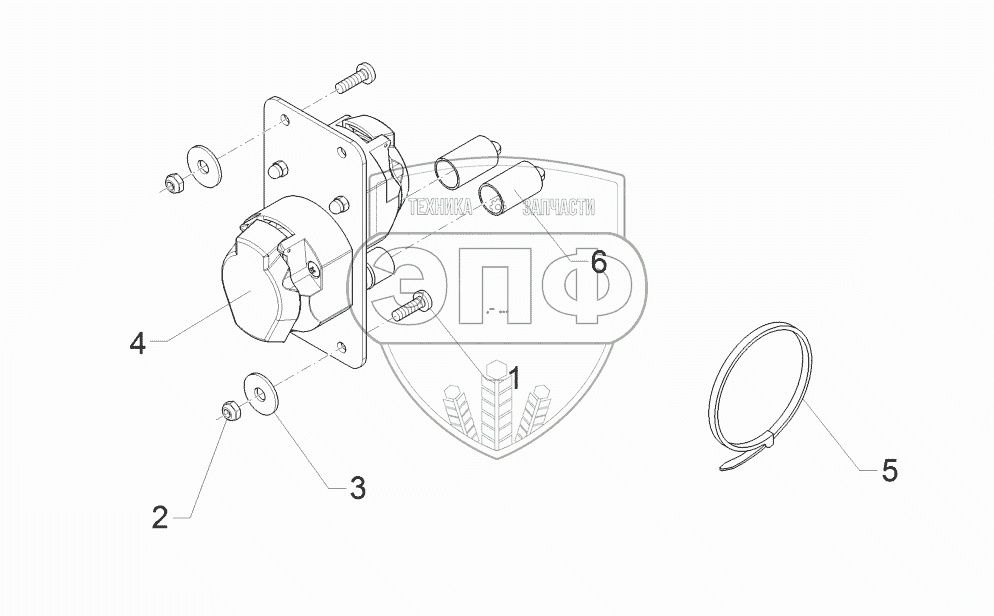 ТЕХНИКА ЗАПЧАСТИ
ЭПФ
6
4
1
5
3
2