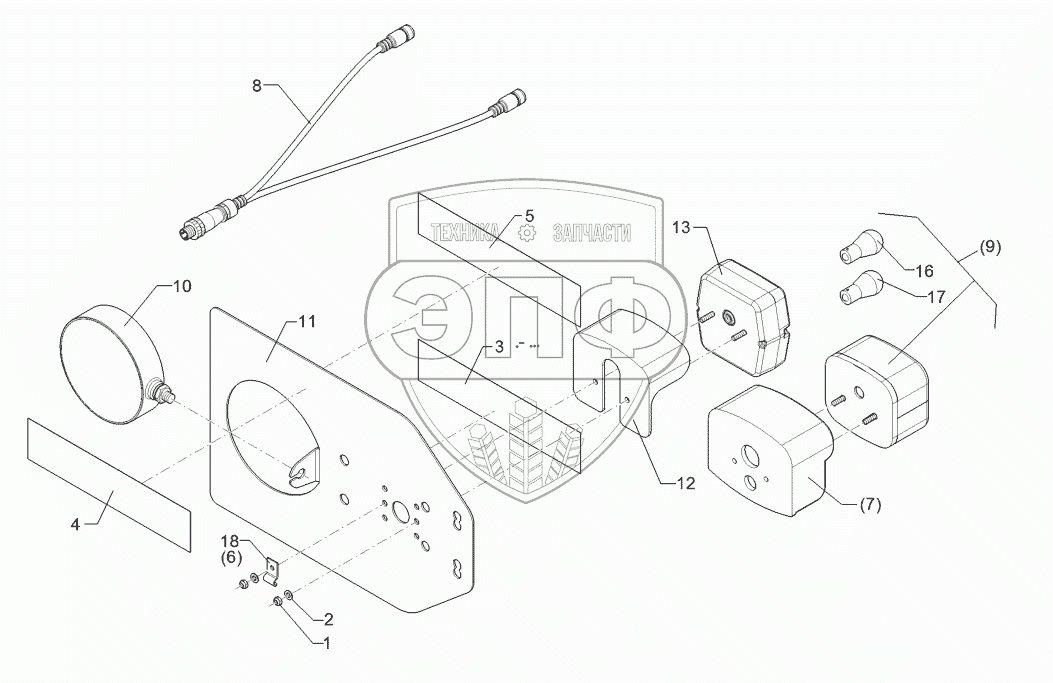 8
5
ТЕХНИКА ЗАПЧАСТИ
ЭПФ
13
(9)
16
17
10
11
3
12
(7)
4
18
(6)
2
1