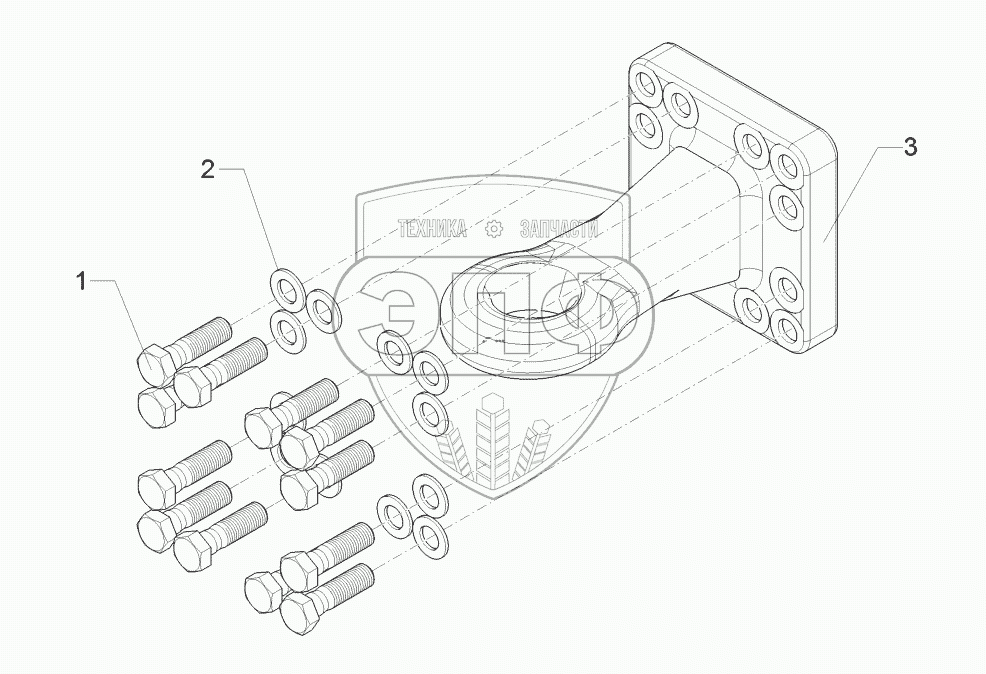 2
3
1
ТЕХНИКА ЗАПЧАСТИ
ЭПФ