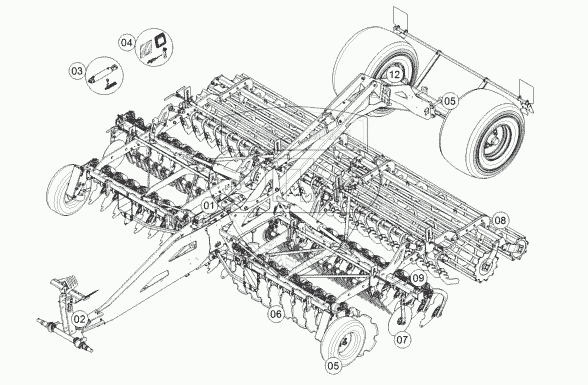 04
03
12
05
01
08
09
02
06
07
05